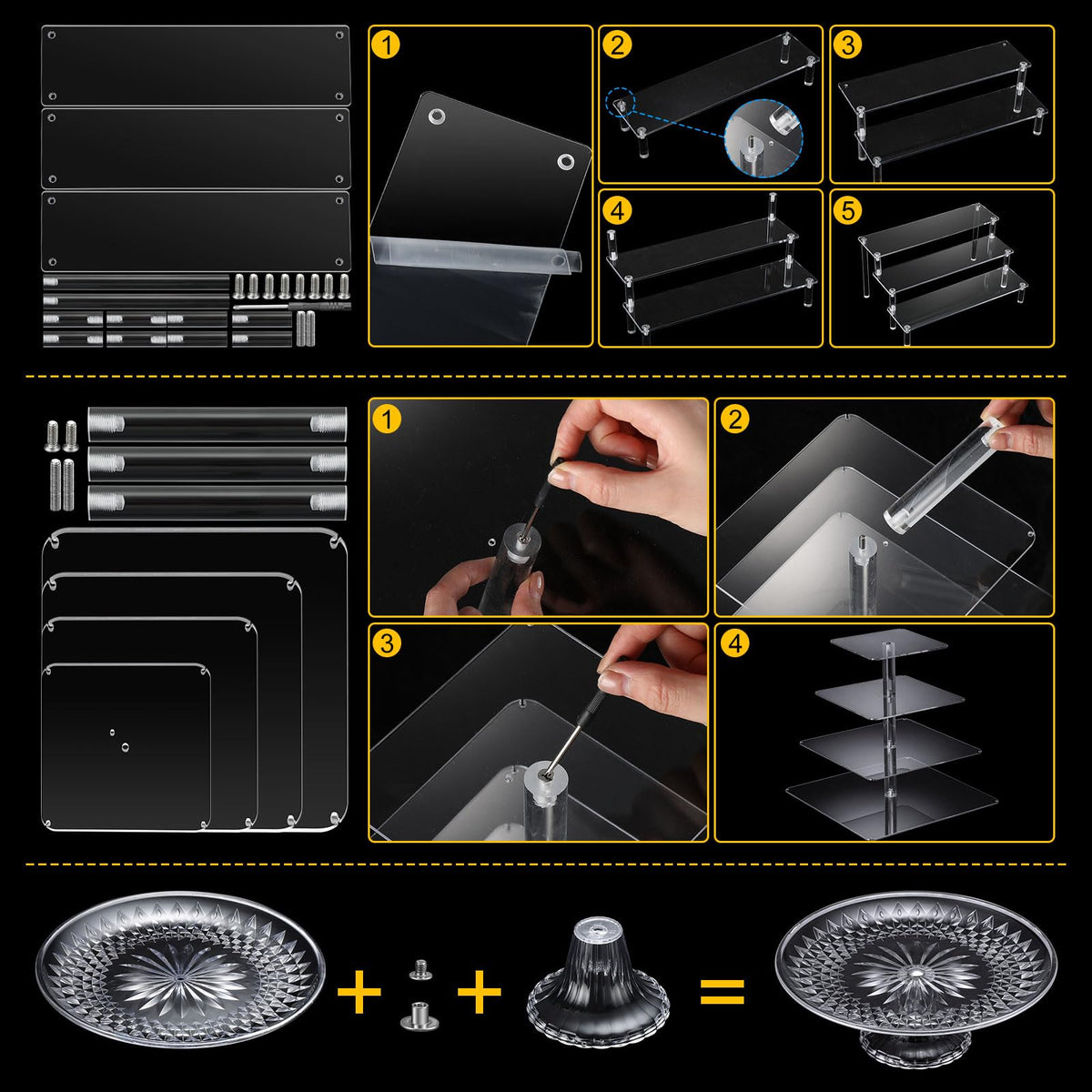 1
2
3
4
5
1
2
3
4
+ + =