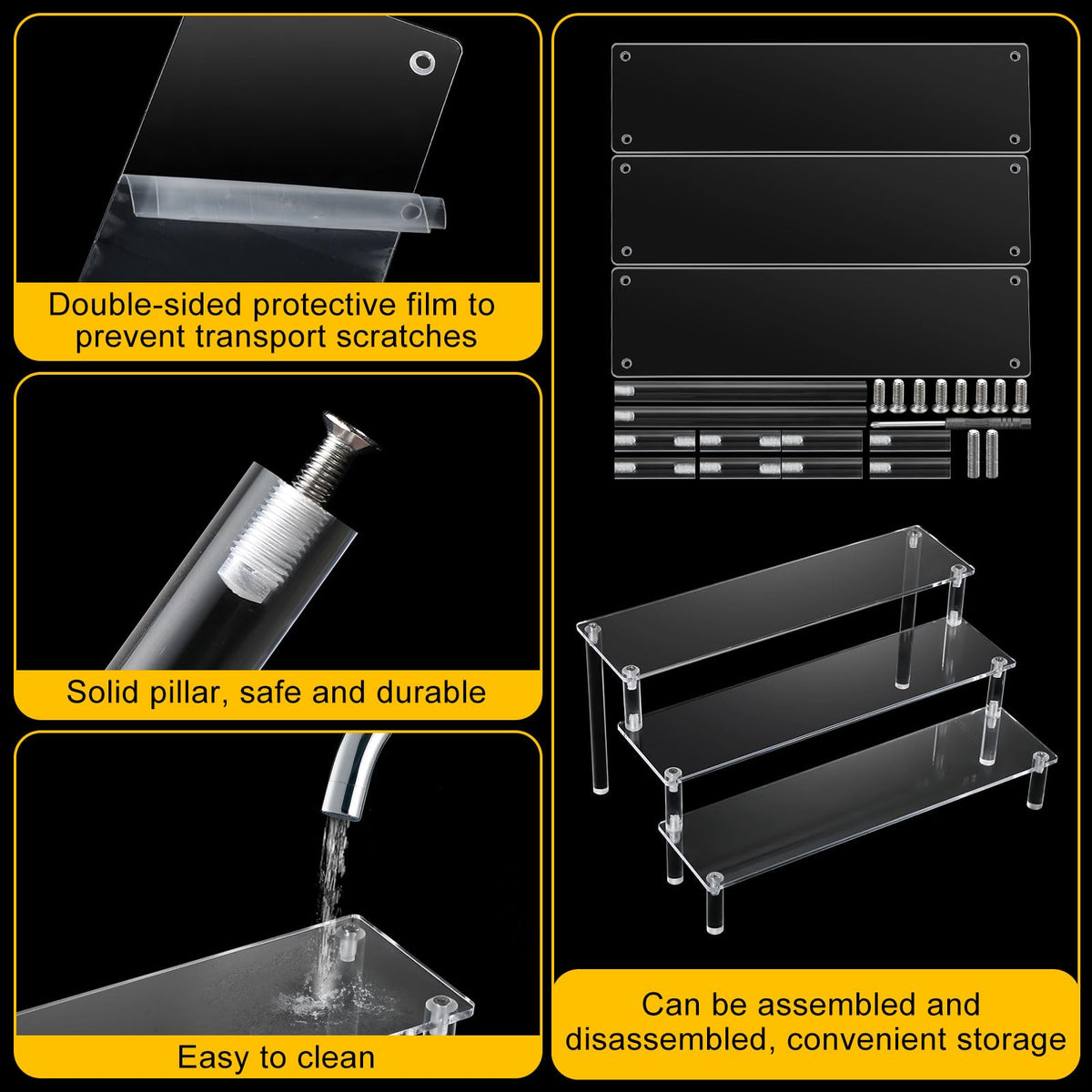 Double-sided protective film to prevent transport scratches

Solid pillar, safe and durable

Easy to clean

Can be assembled and disassembled, convenient storage