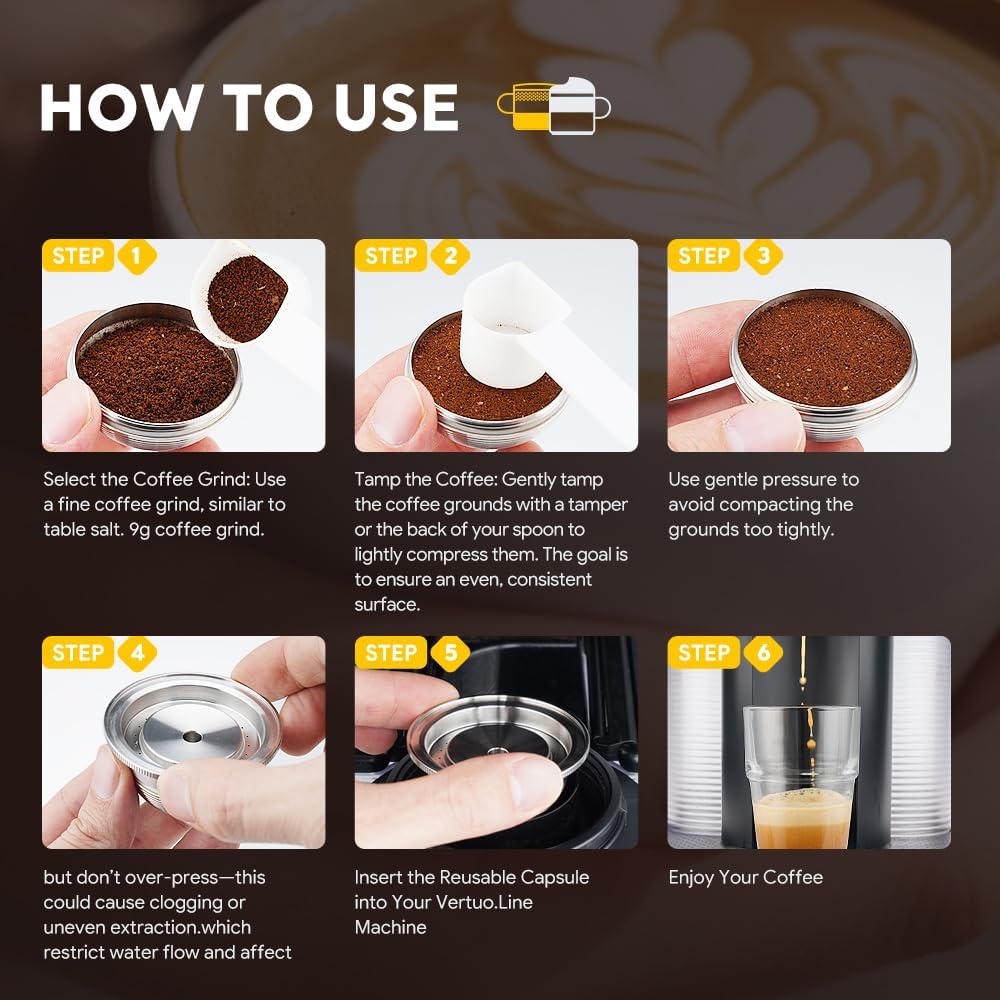 HOW TO USE

STEP 1

Select the Coffee Grind: Use a fine coffee grind, similar to table salt. 9g coffee grind.

STEP 2

Tamp the Coffee: Gently tamp the coffee grounds with a tamper or the back of your spoon to lightly compress them. The goal is to ensure an even, consistent surface.

STEP 3

Use gentle pressure to avoid compacting the grounds too tightly.

STEP 4

but don't over-press—this could cause clogging or uneven extraction.which restrict water flow and affect

STEP 5

Insert the Reusable Capsule into Your Vertuo.Line Machine

STEP 6

Enjoy Your Coffee