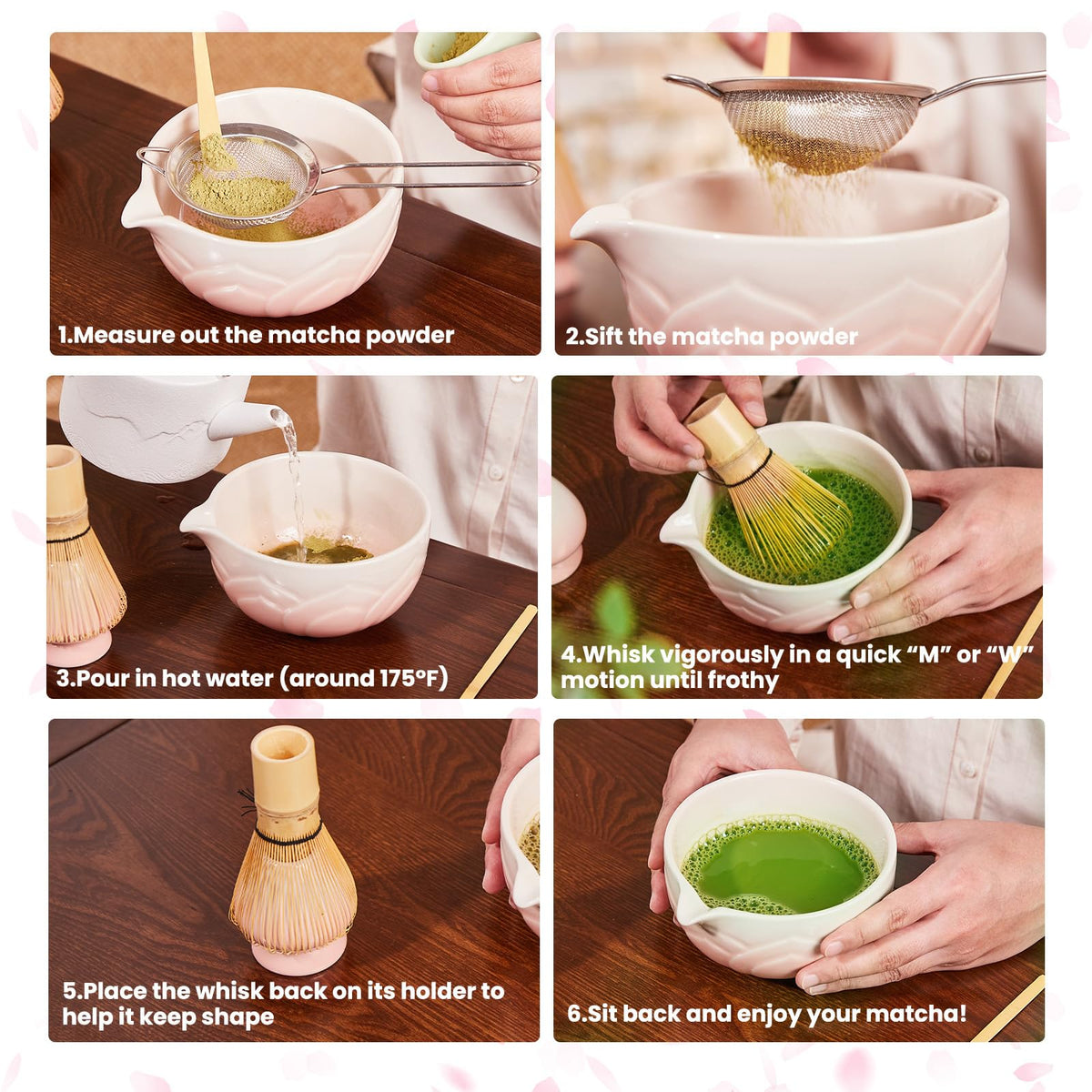 1.Measure out the matcha powder

2.Sift the matcha powder

3.Pour in hot water (around 175°F)

4.Whisk vigorously in a quick “M” or “W” motion until frothy

5.Place the whisk back on its holder to help it keep shape

6.Sit back and enjoy your matcha!