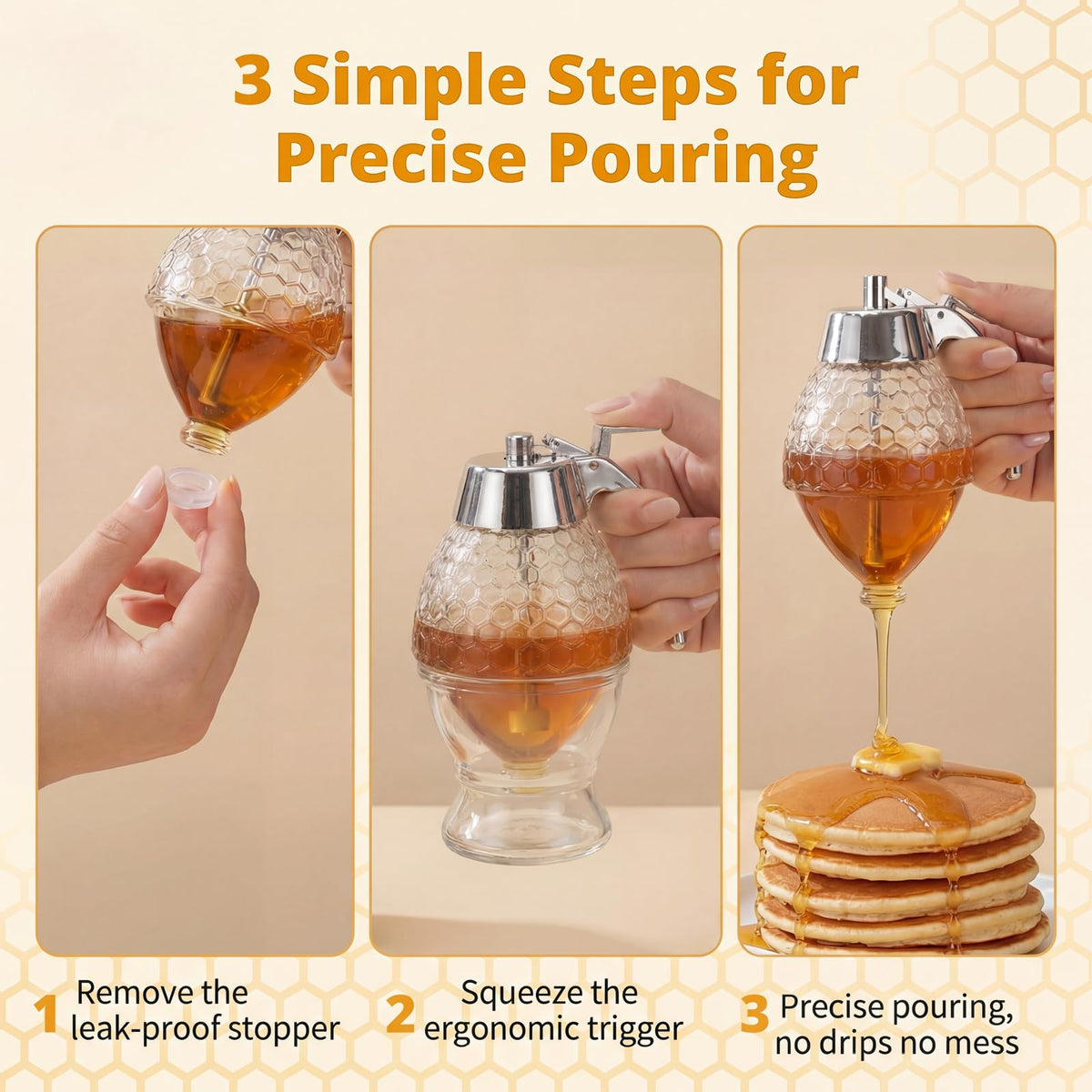 3 Simple Steps for Precise Pouring

1 Remove the leak-proof stopper

2 Squeeze the ergonomic trigger

3 Precise pouring, no drips no mess