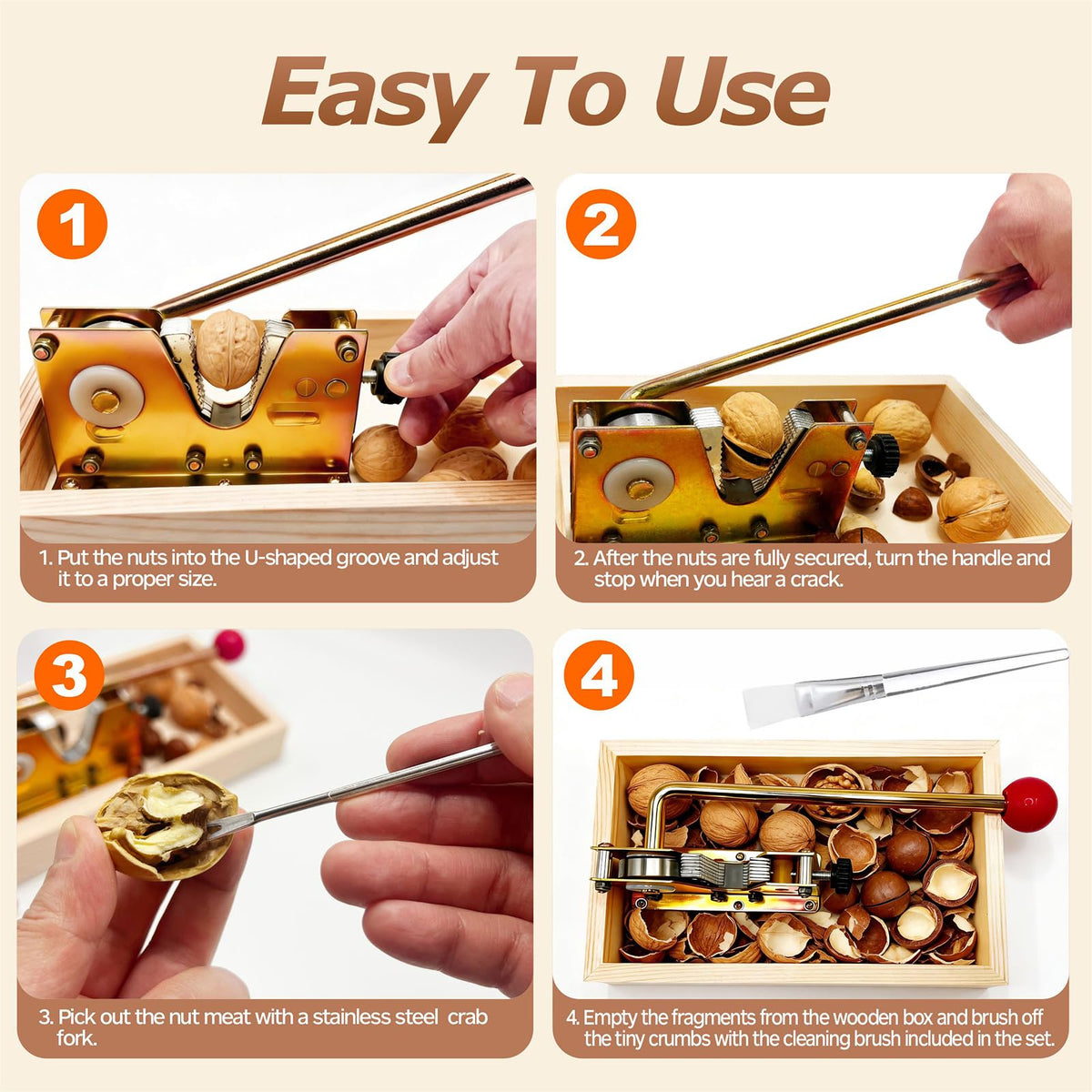 Easy To Use

1

1. Put the nuts into the U-shaped groove and adjust it to a proper size.

2

2. After the nuts are fully secured, turn the handle and stop when you hear a crack.

3

3. Pick out the nut meat with a stainless steel  crab fork.

4

4. Empty the fragments from the wooden box and brush off the tiny crumbs with the cleaning brush included in the set.