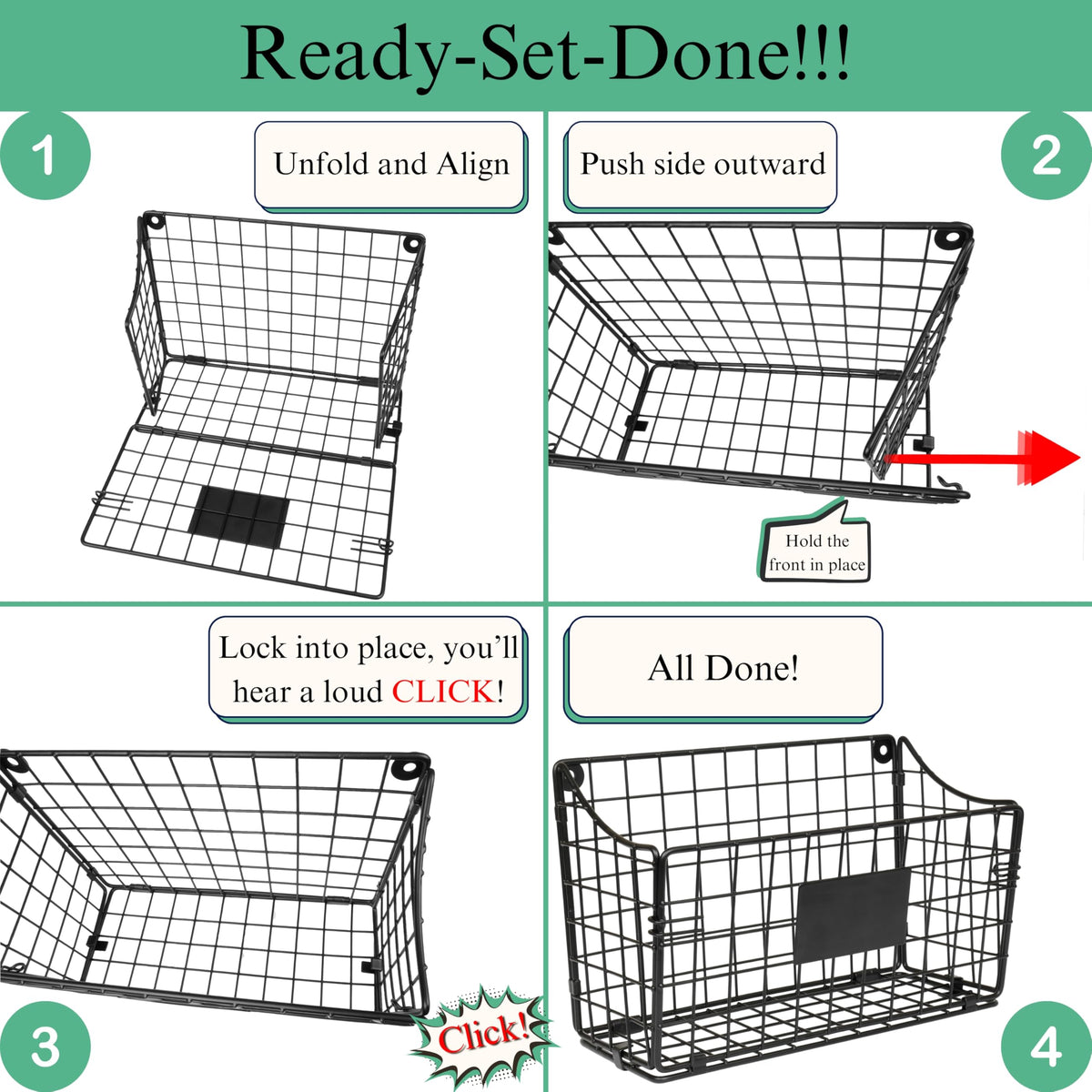 Ready-Set-Done!!!

1

Unfold and Align

Push side outward

2

Hold the front in place

Lock into place, you'll hear a loud CLICK!

All Done!

3

Click!

4