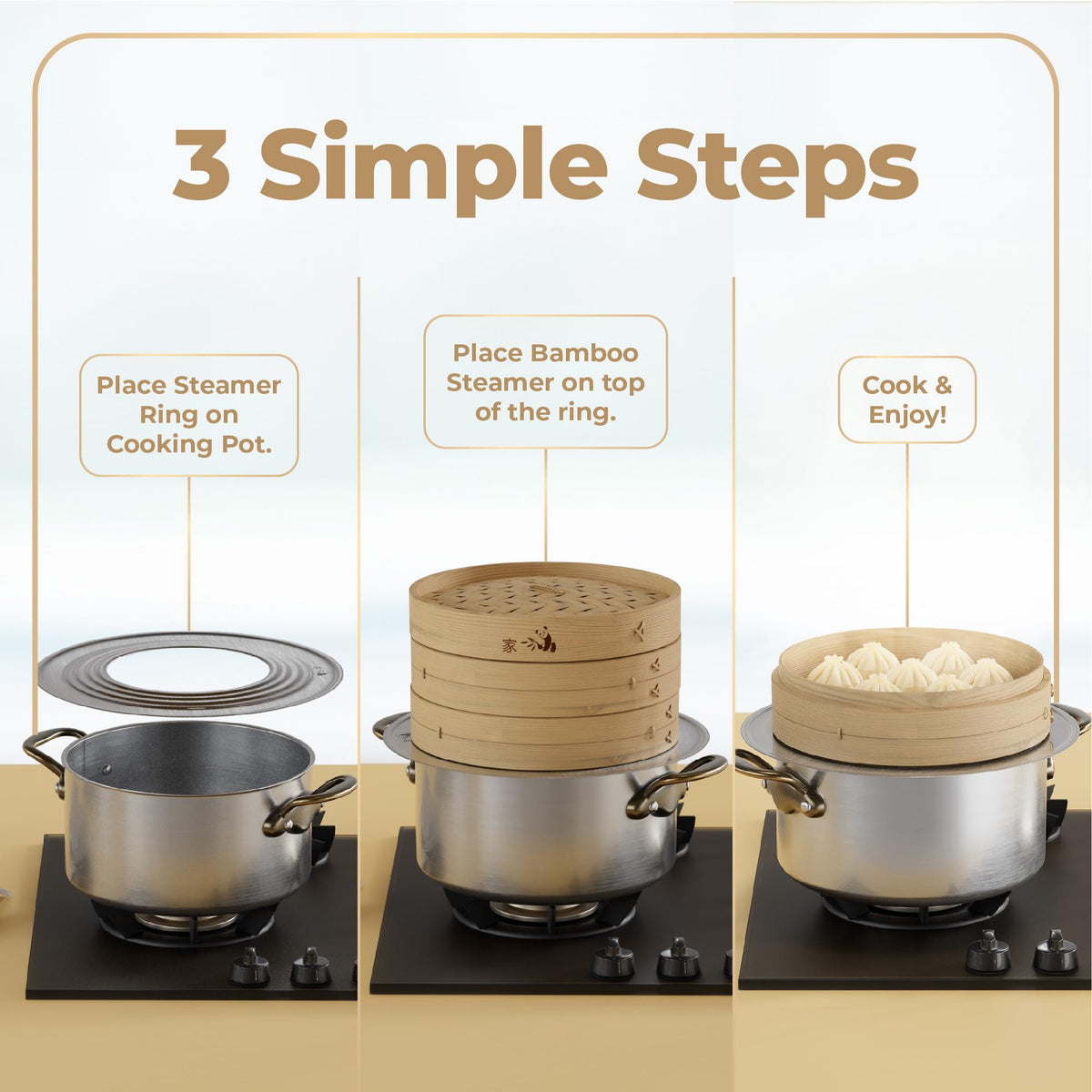 3 Simple Steps

Place Steamer Ring on Cooking Pot.

Place Bamboo Steamer on top of the ring.

Cook & Enjoy!

家