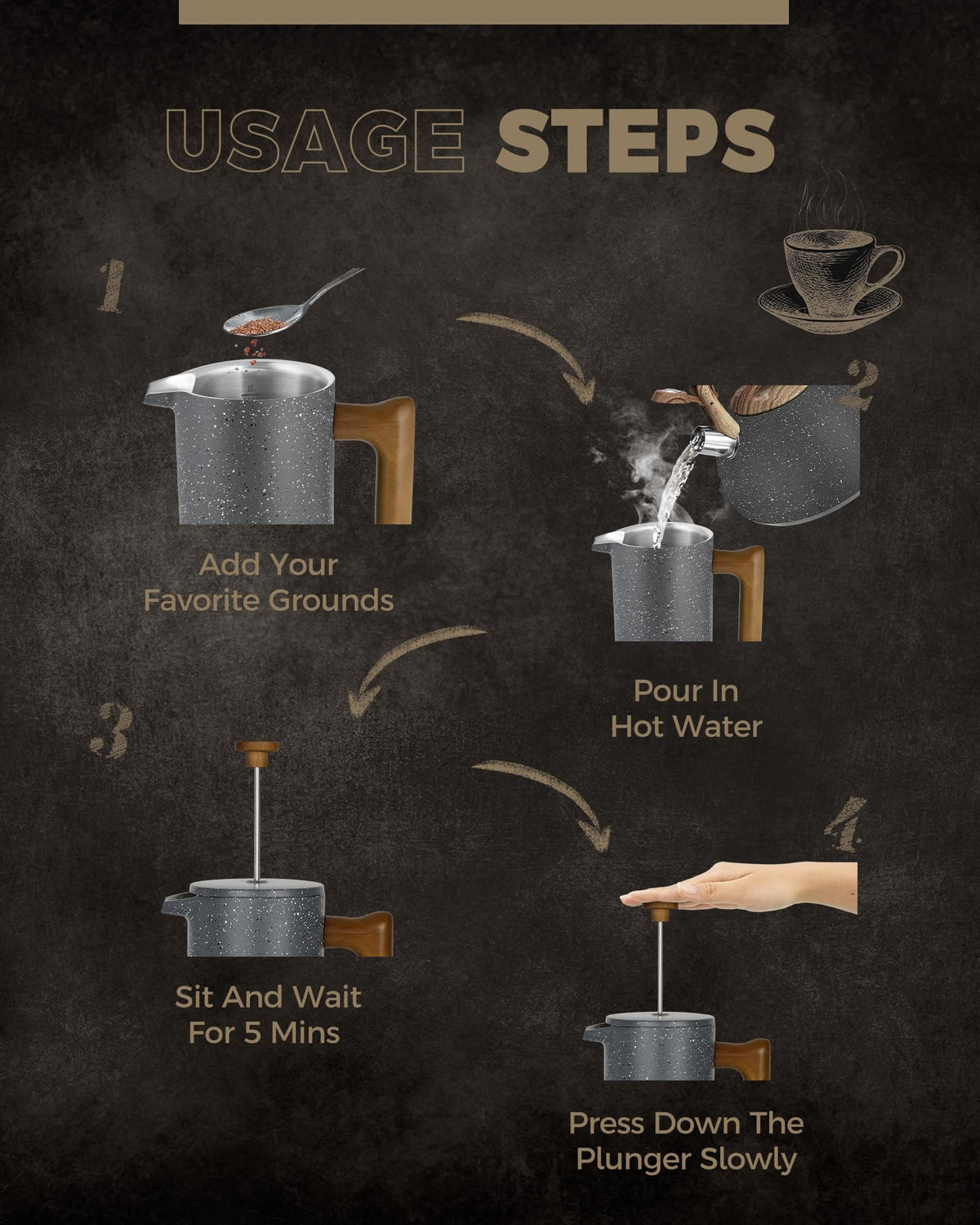 USAGE STEPS

1

Add Your Favorite Grounds

2

Pour In Hot Water

3

Sit And Wait For 5 Mins

4

Press Down The Plunger Slowly