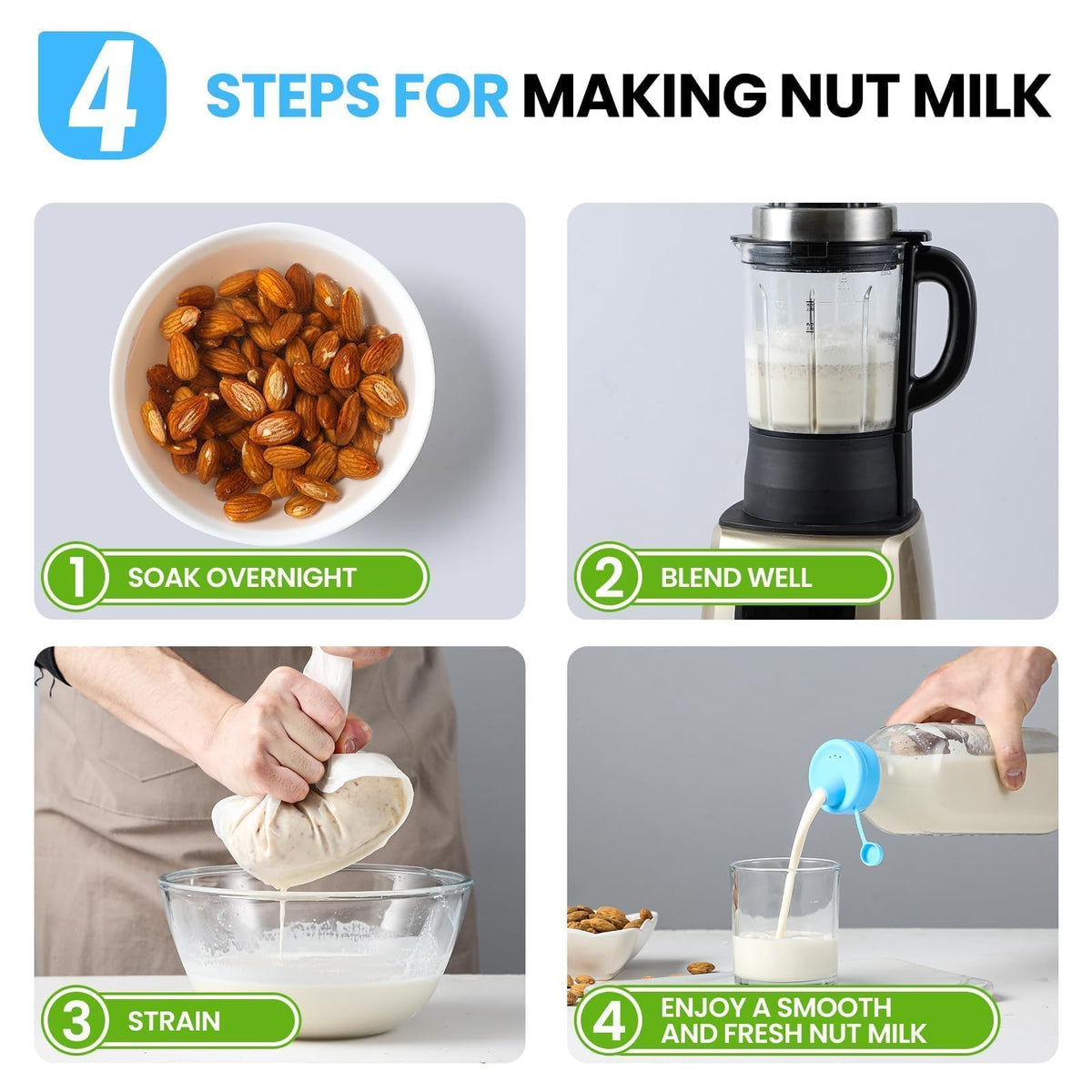 4 STEPS FOR MAKING NUT MILK

1 SOAK OVERNIGHT

2 BLEND WELL

3 STRAIN

4 ENJOY A SMOOTH AND FRESH NUT MILK