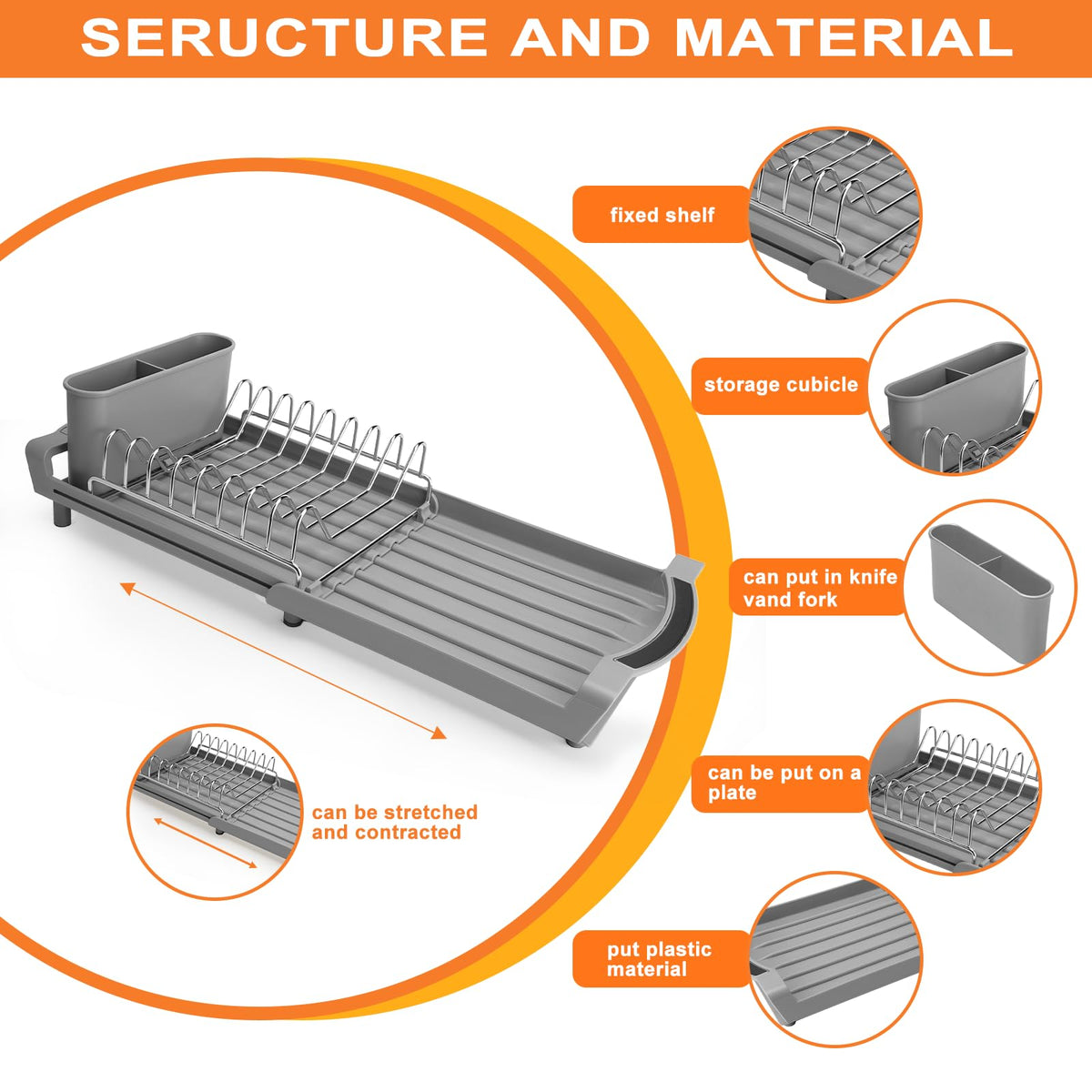 SERUCTURE AND MATERIAL

fixed shelf

storage cubicle

can put in knife vand fork

can be put on a plate

put plastic material

can be stretched and contracted