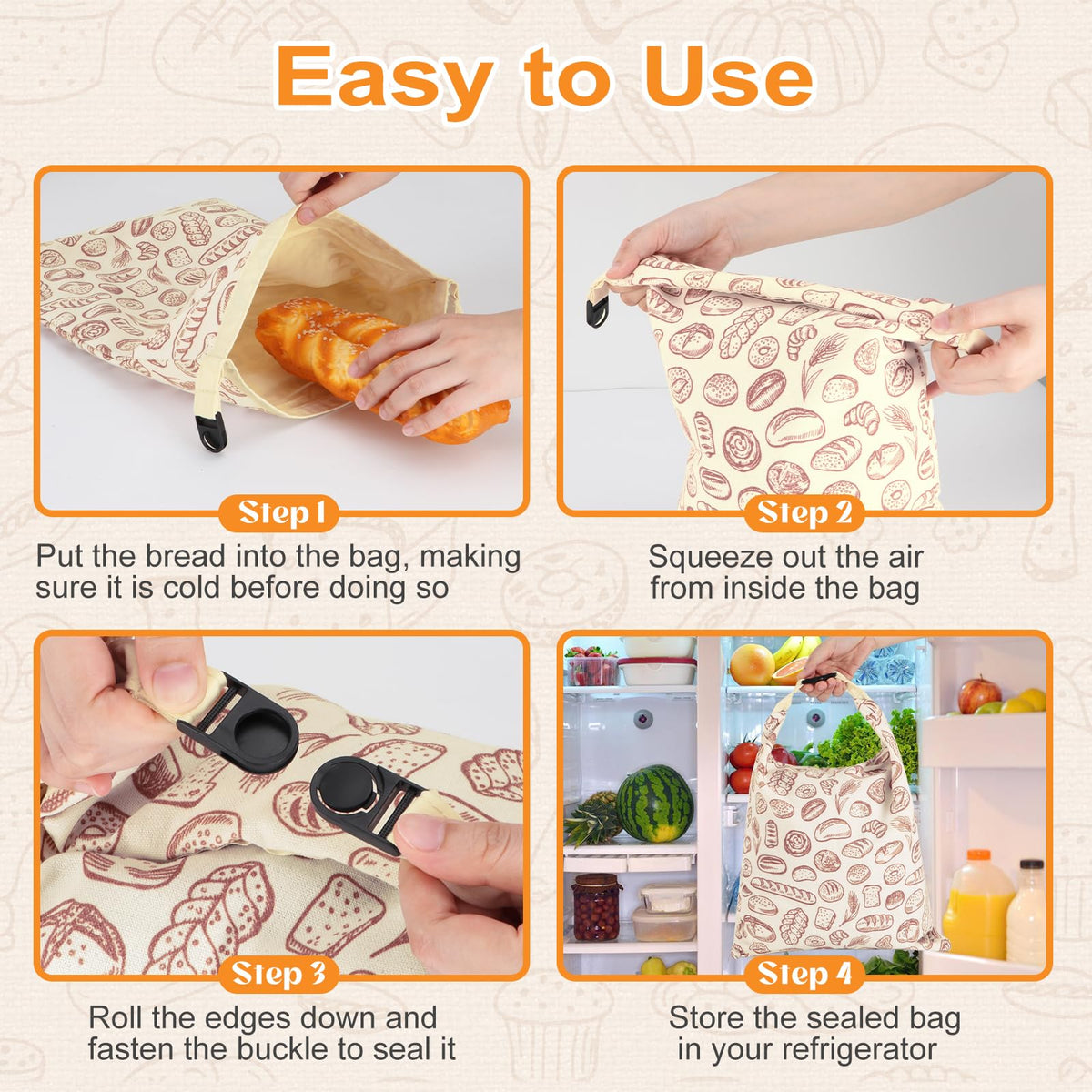 Easy to Use

Step 1

Put the bread into the bag, making sure it is cold before doing so

Step 2

Squeeze out the air from inside the bag

Step 3

Roll the edges down and fasten the buckle to seal it

Step 4

Store the sealed bag in your refrigerator