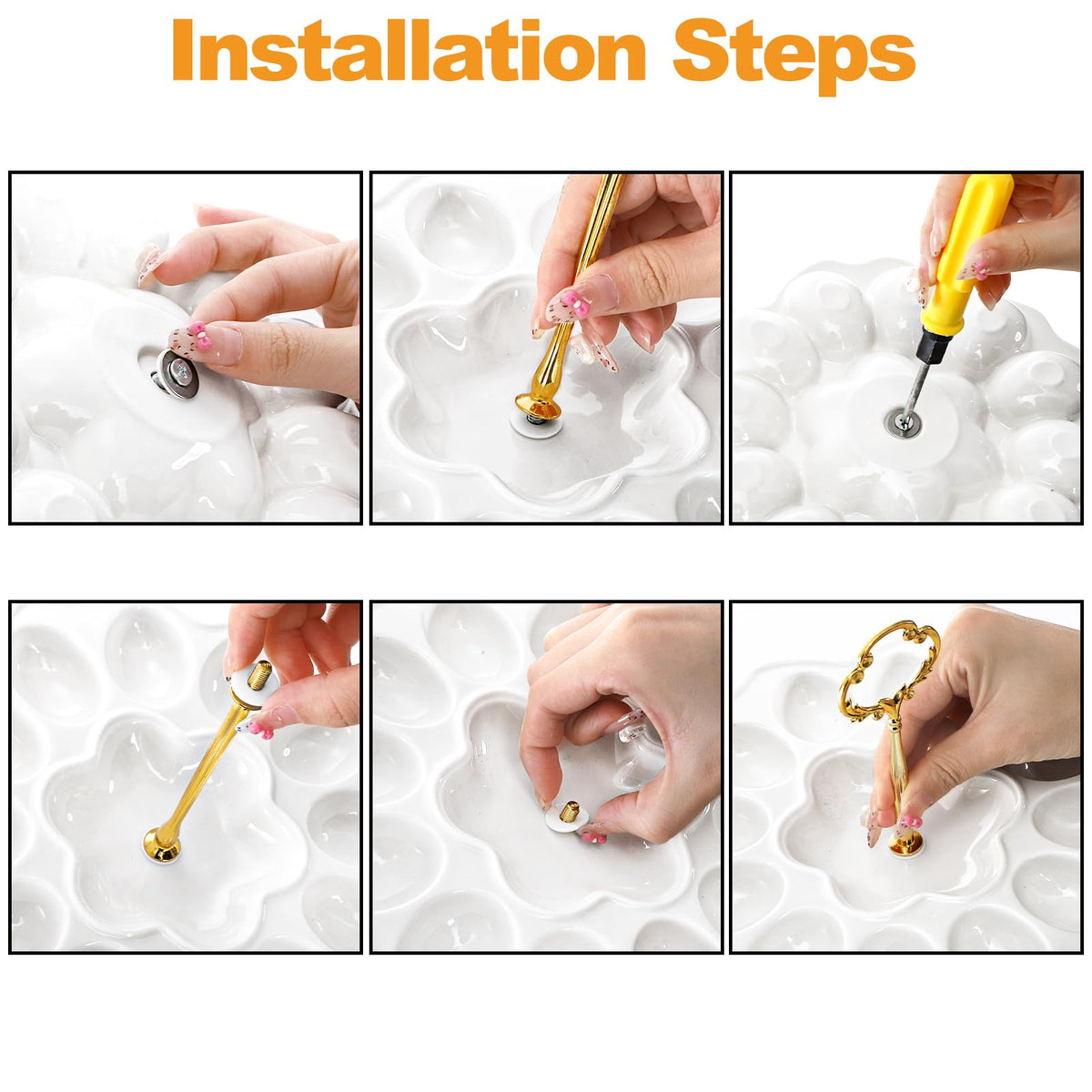 Installation Steps