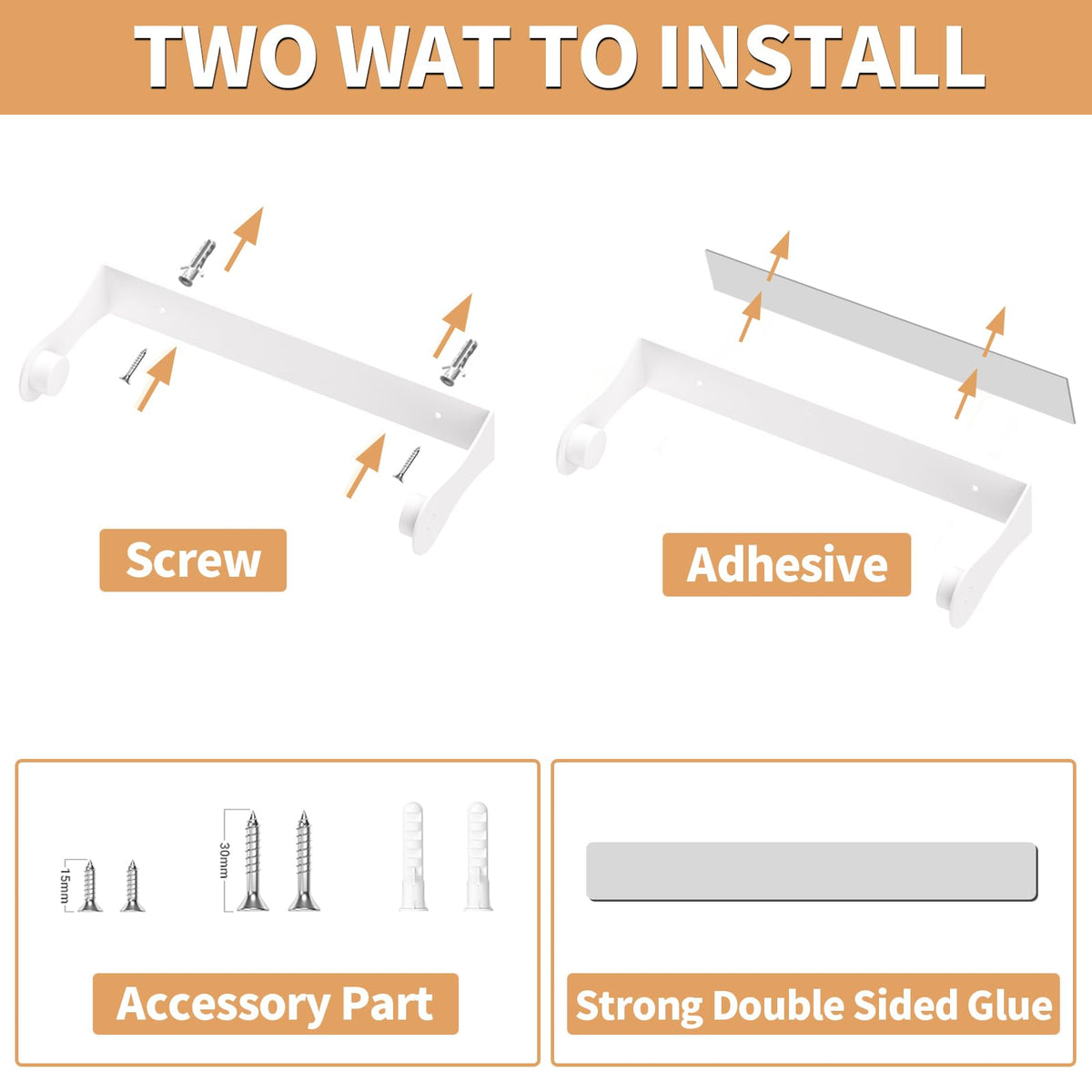 TWO WAT TO INSTALL

Screw

Adhesive

15mm

30mm

Accessory Part

Strong Double Sided Glue