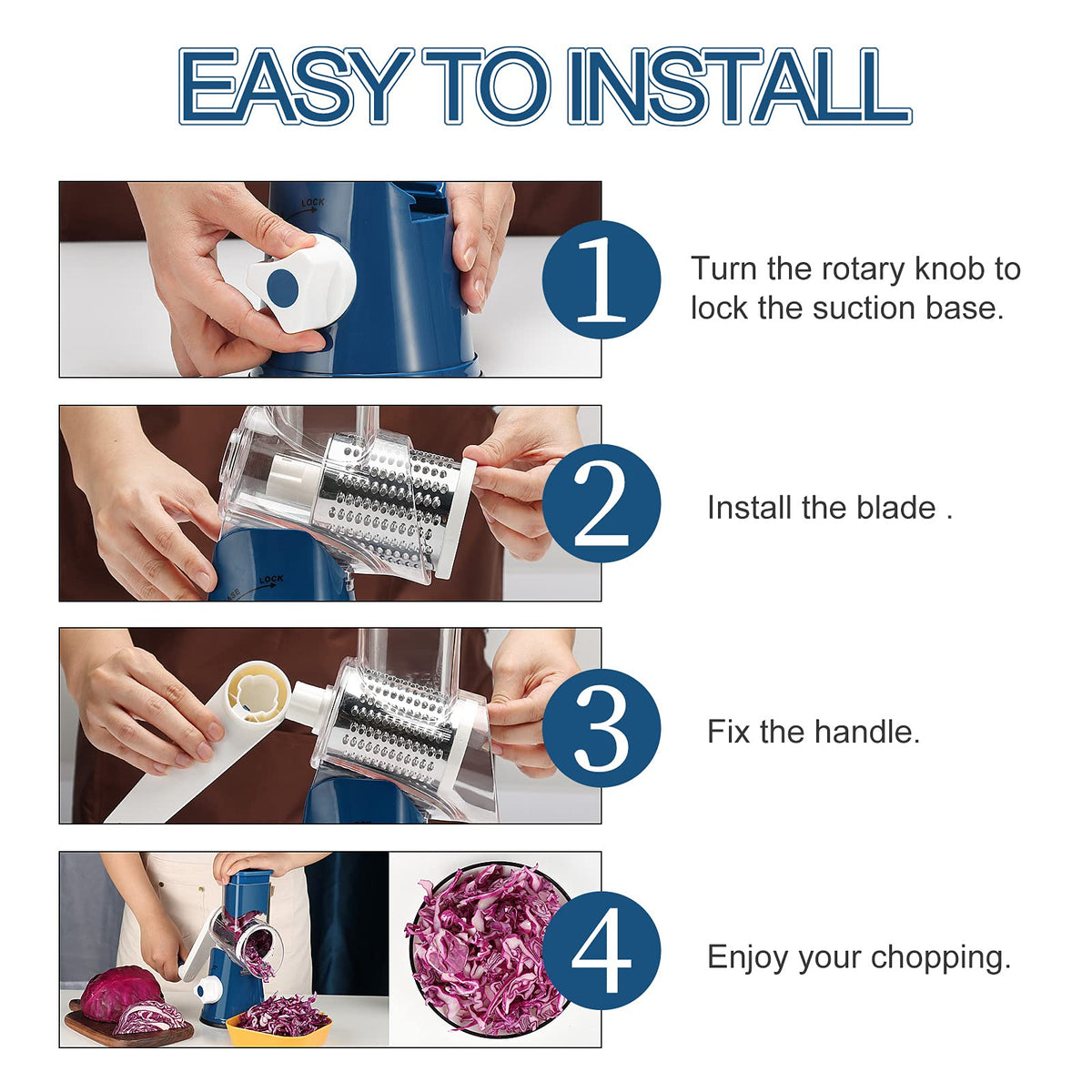 EASY TO INSTALL

LOCK

1

Turn the rotary knob to lock the suction base.

LOCK

2

Install the blade .

3

Fix the handle.

4

Enjoy your chopping.