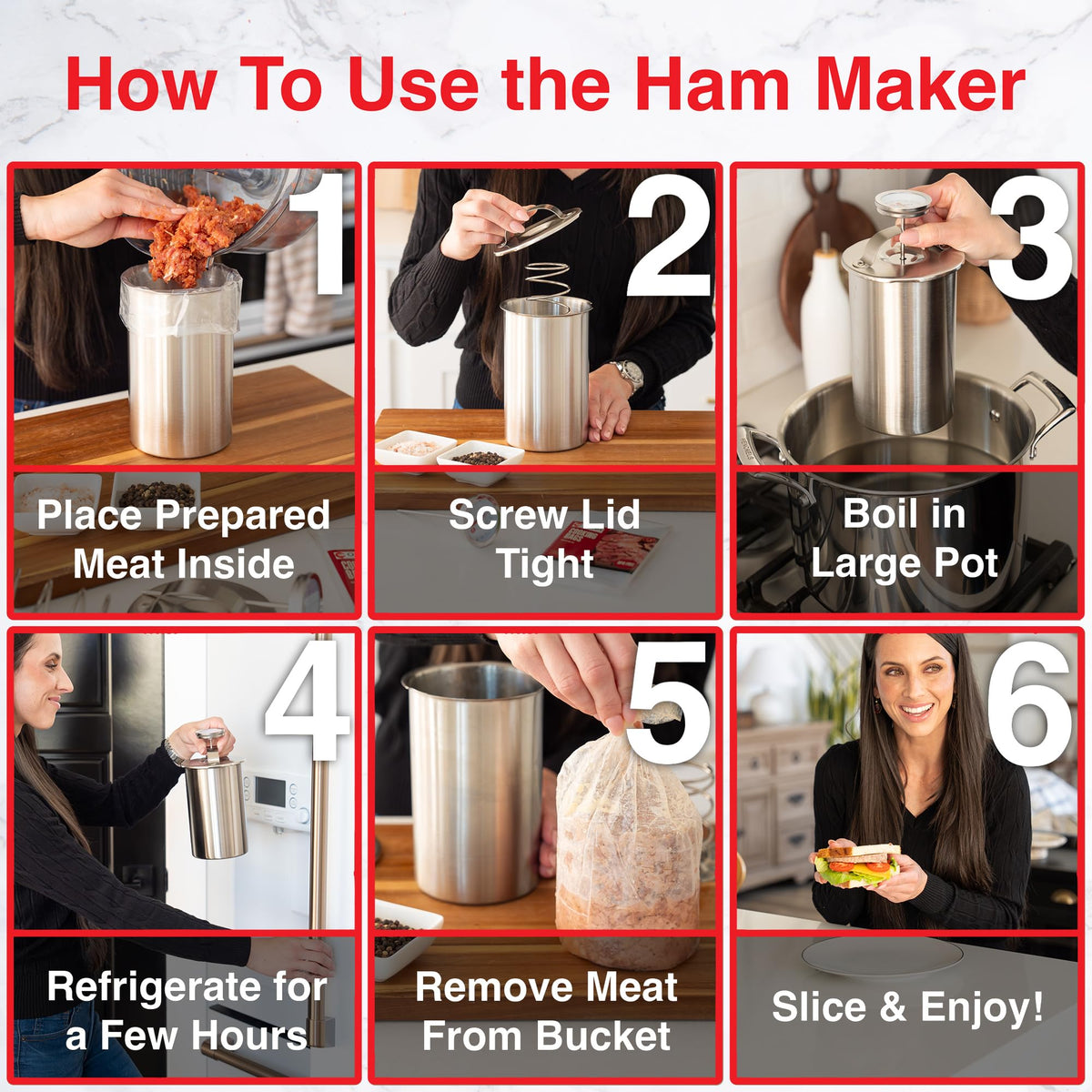 How To Use the Ham Maker

1

Place Prepared Meat Inside

2

Screw Lid Tight

3

Boil in Large Pot

4

Refrigerate for a Few Hours

5

Remove Meat From Bucket

6

Slice & Enjoy!