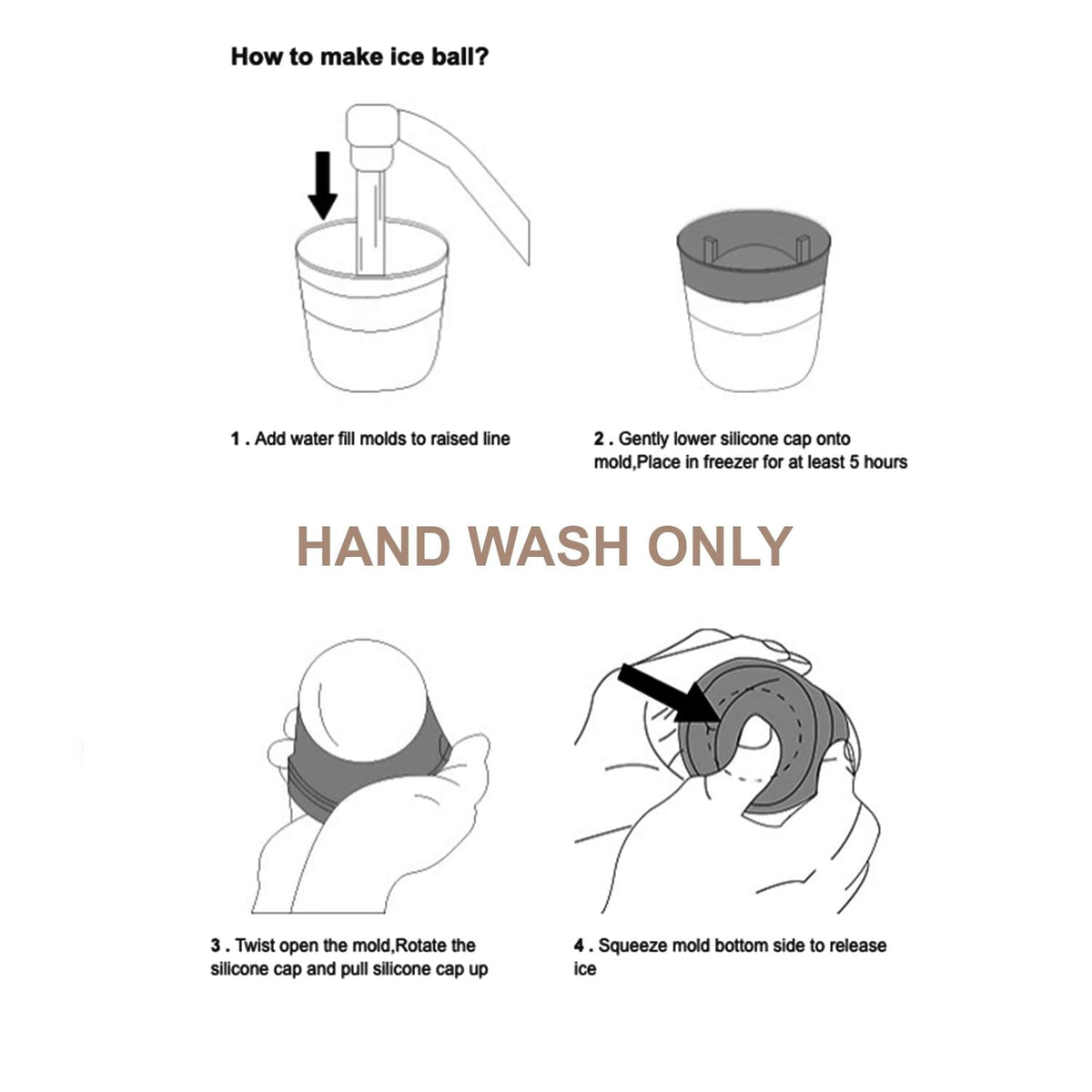 How to make ice ball?

1 . Add water fill molds to raised line

2 . Gently lower silicone cap onto mold,Place in freezer for at least 5 hours

HAND WASH ONLY

3 . Twist open the mold,Rotate the silicone cap and pull silicone cap up

4 . Squeeze mold bottom side to release ice