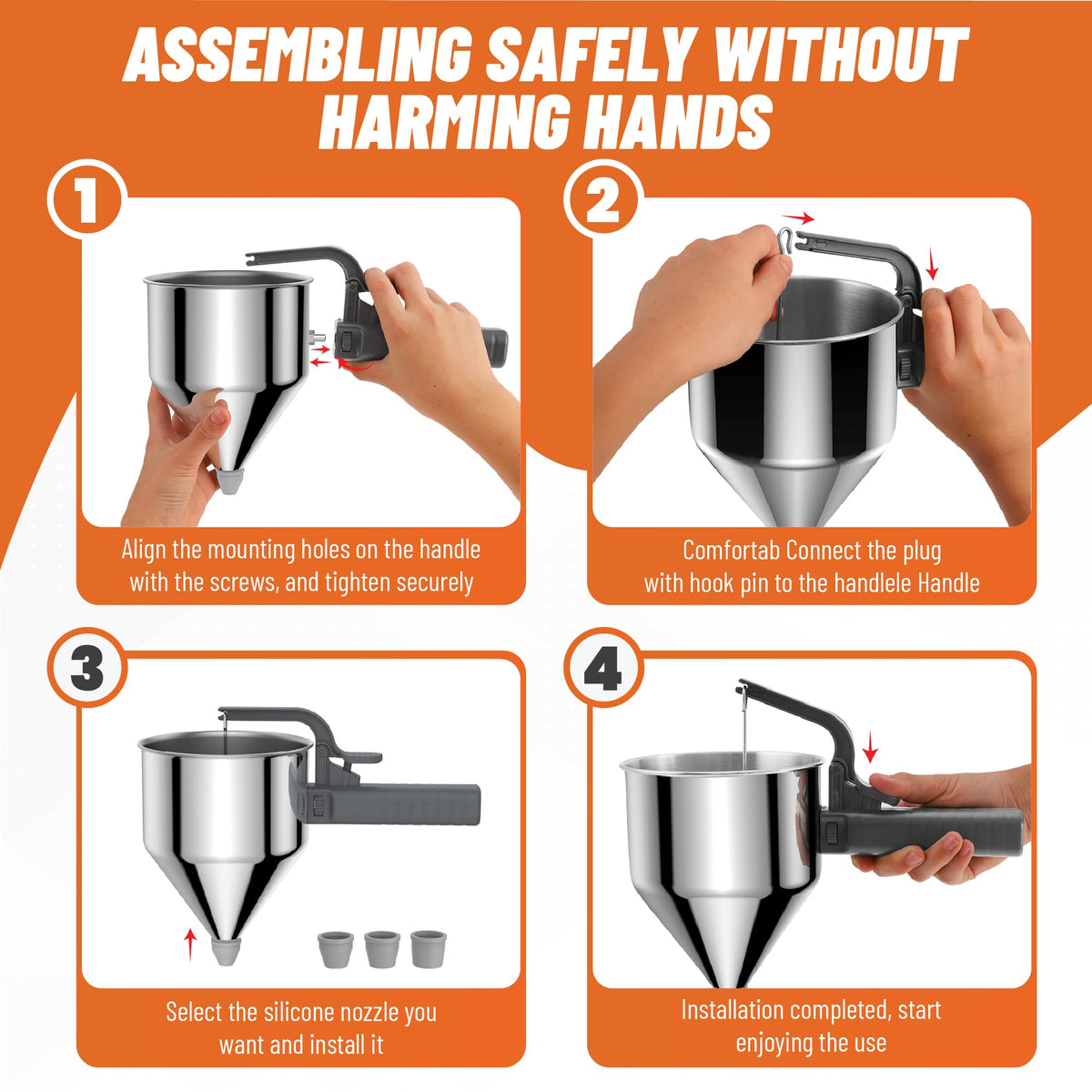 ASSEMBLING SAFELY WITHOUT HARMING HANDS

1

Align the mounting holes on the handle with the screws, and tighten securely

2

Comfortab Connect the plug with hook pin to the handlele Handle

3

Select the silicone nozzle you want and install it

4

Installation completed, start enjoying the use