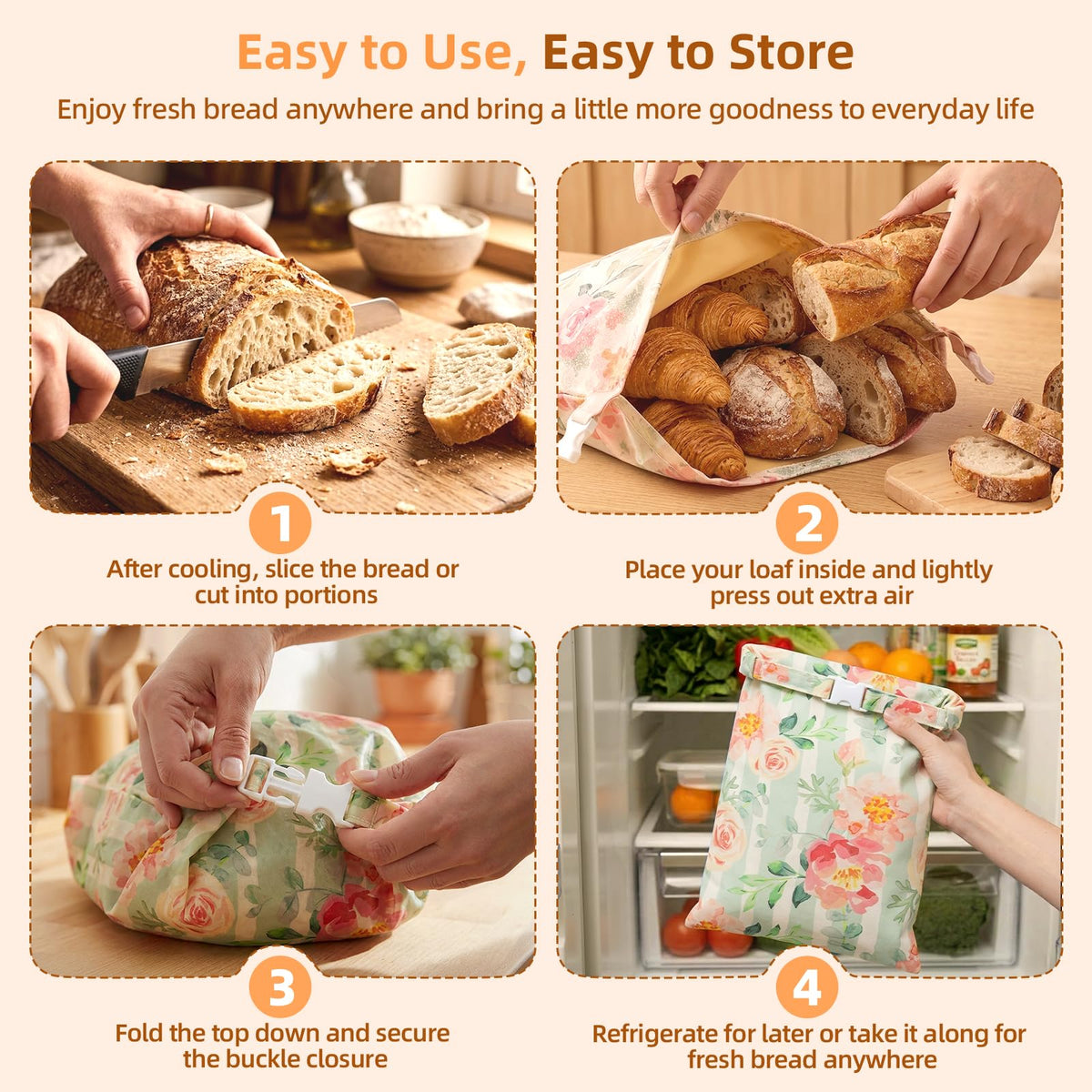 Easy to Use, Easy to Store

Enjoy fresh bread anywhere and bring a little more goodness to everyday life

1

After cooling, slice the bread or cut into portions

2

Place your loaf inside and lightly press out extra air

3

Fold the top down and secure the buckle closure

4

Refrigerate for later or take it along for fresh bread anywhere