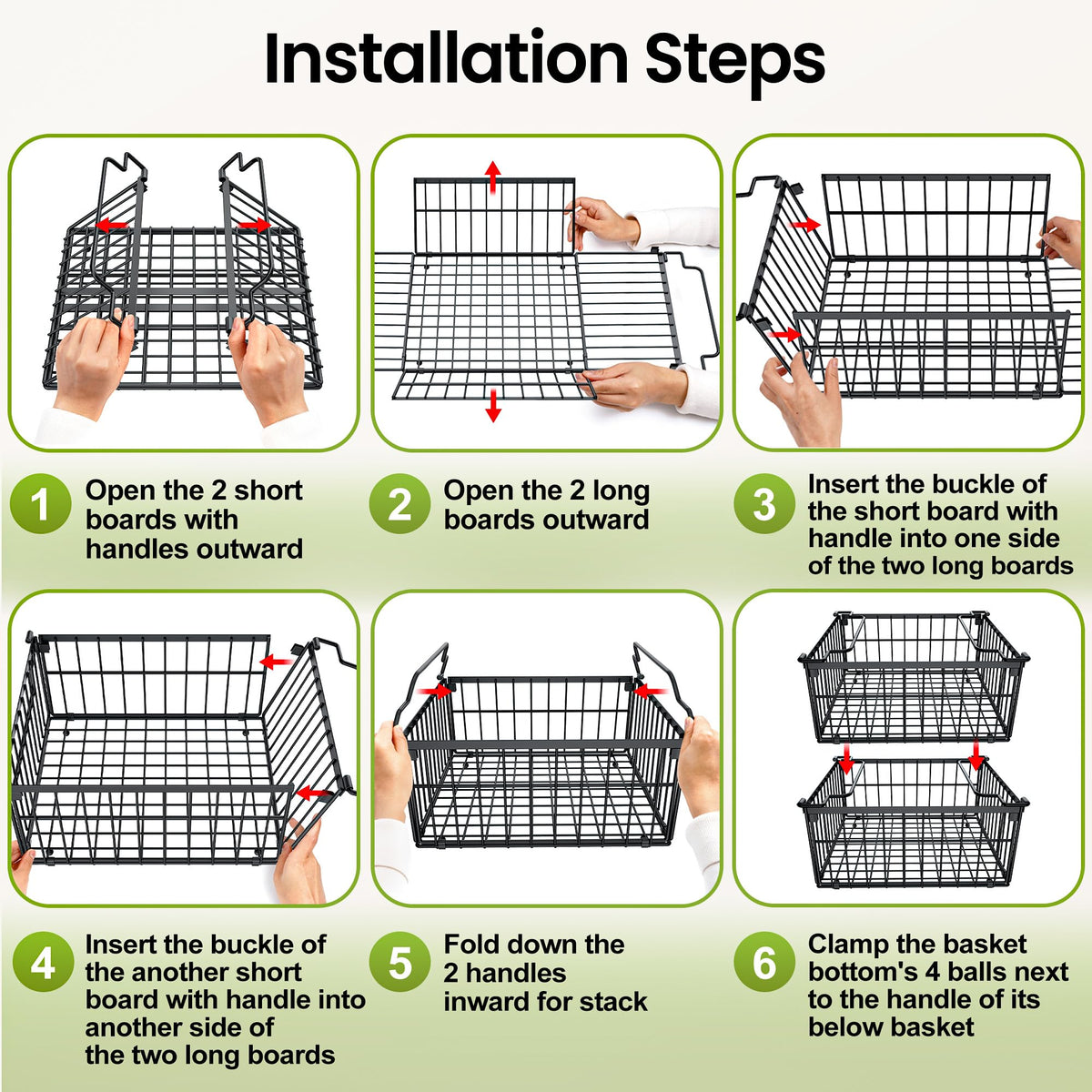 Installation Steps

1 Open the 2 short boards with handles outward

2 Open the 2 long boards outward

3 Insert the buckle of the short board with handle into one side of the two long boards

4 Insert the buckle of the another short board with handle into another side of the two long boards

5 Fold down the 2 handles inward for stack

6 Clamp the basket bottom's 4 balls next to the handle of its below basket