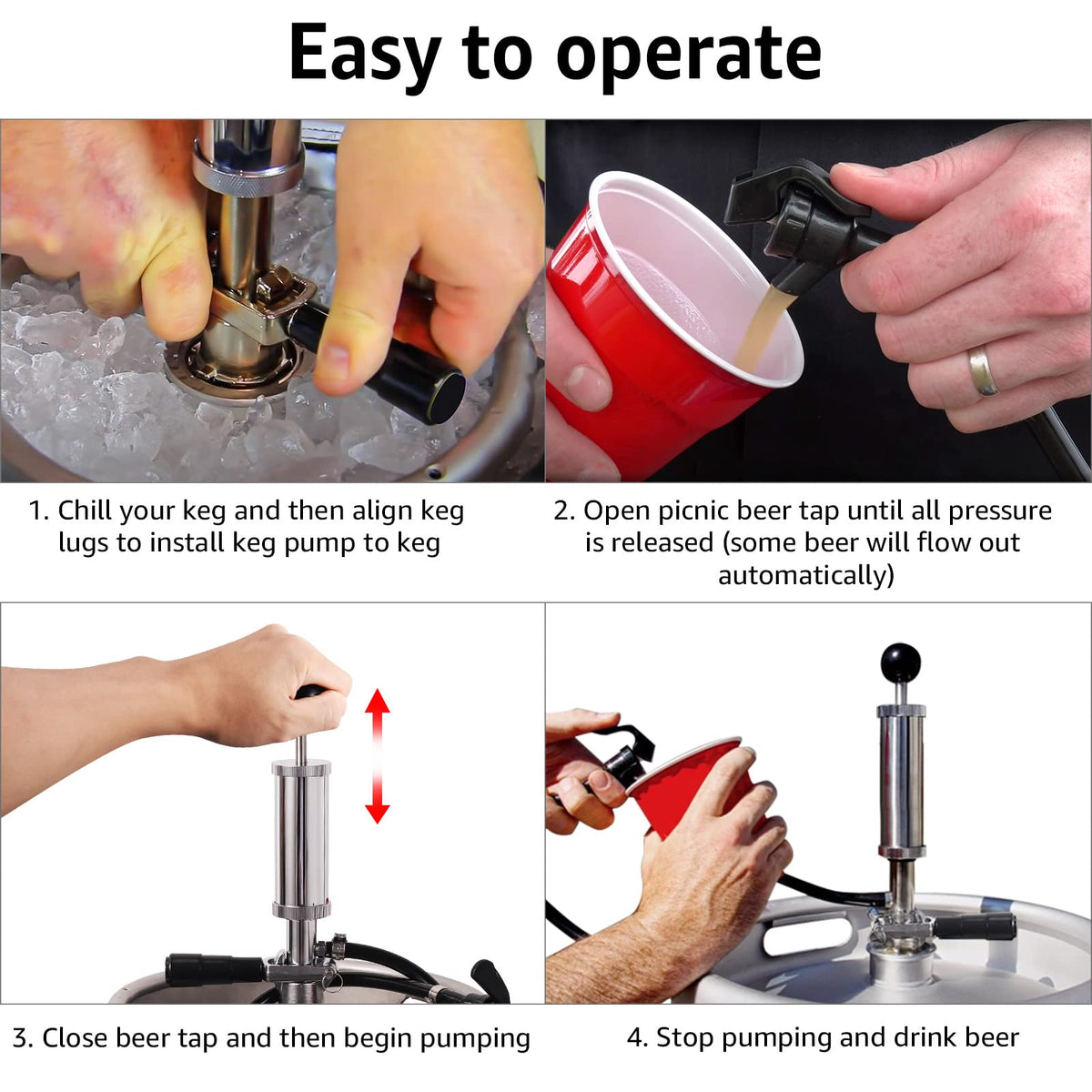 Easy to operate

1. Chill your keg and then align keg lugs to install keg pump to keg

2. Open picnic beer tap until all pressure is released (some beer will flow out automatically)

3. Close beer tap and then begin pumping

4. Stop pumping and drink beer