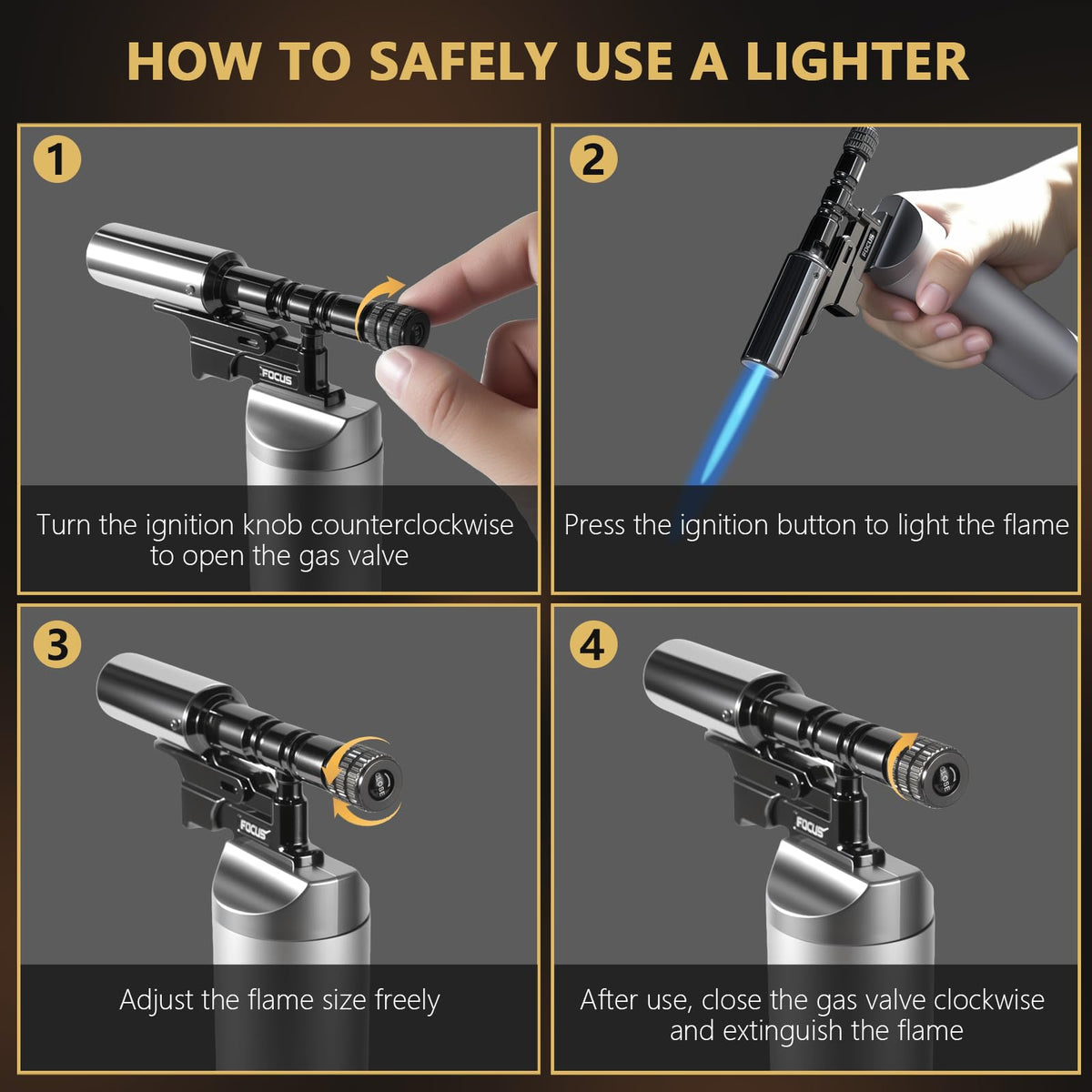 HOW TO SAFELY USE A LIGHTER

1

FOCUS

Turn the ignition knob counterclockwise to open the gas valve

2

FOCUS

Press the ignition button to light the flame

3

FOCUS

Adjust the flame size freely

4

FOCUS

After use, close the gas valve clockwise and extinguish the flame