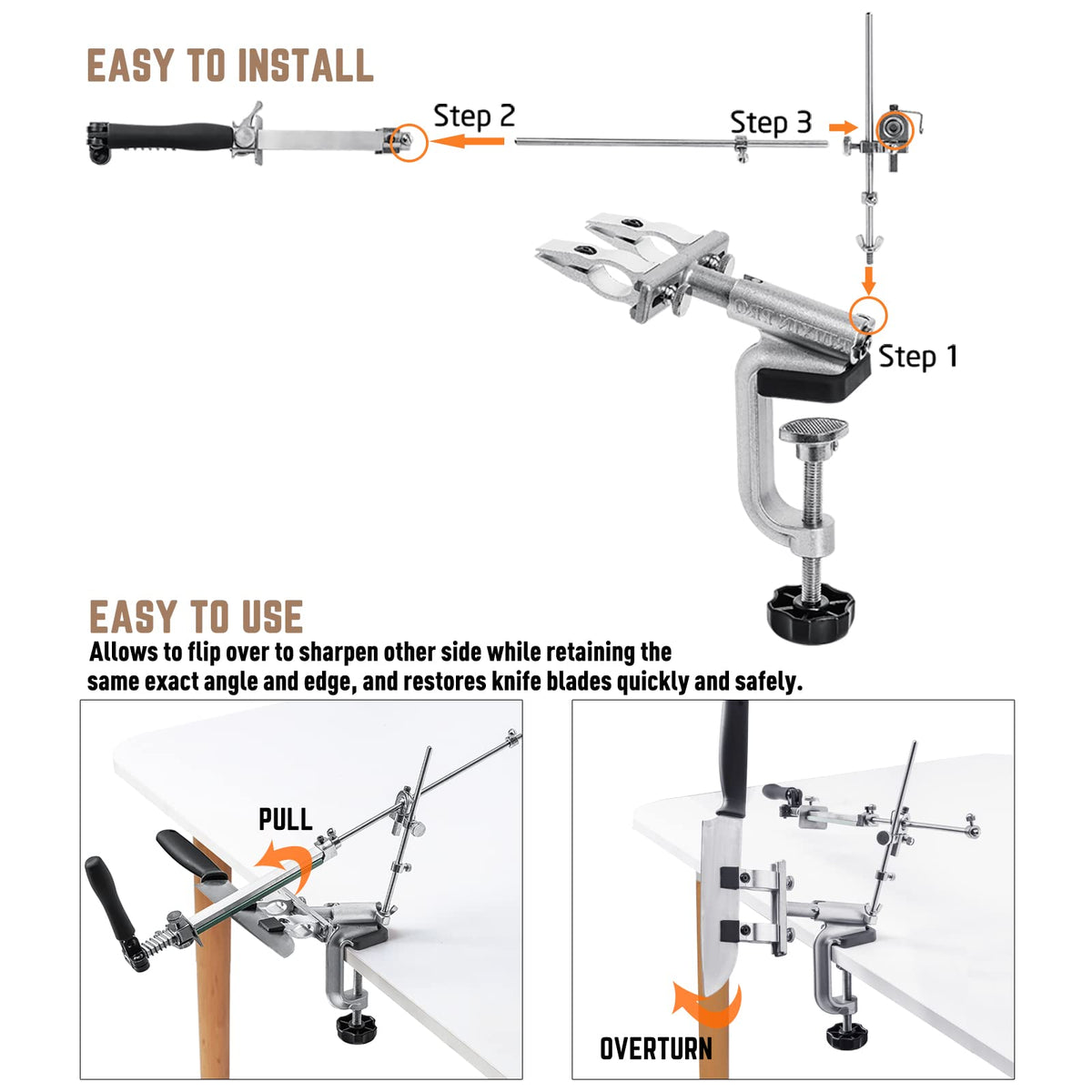 EASY TO INSTALL

Step 2

Step 3

Step 1

EASY TO USE

Allows to flip over to sharpen other side while retaining the same exact angle and edge, and restores knife blades quickly and safely.

PULL

OVERTURN