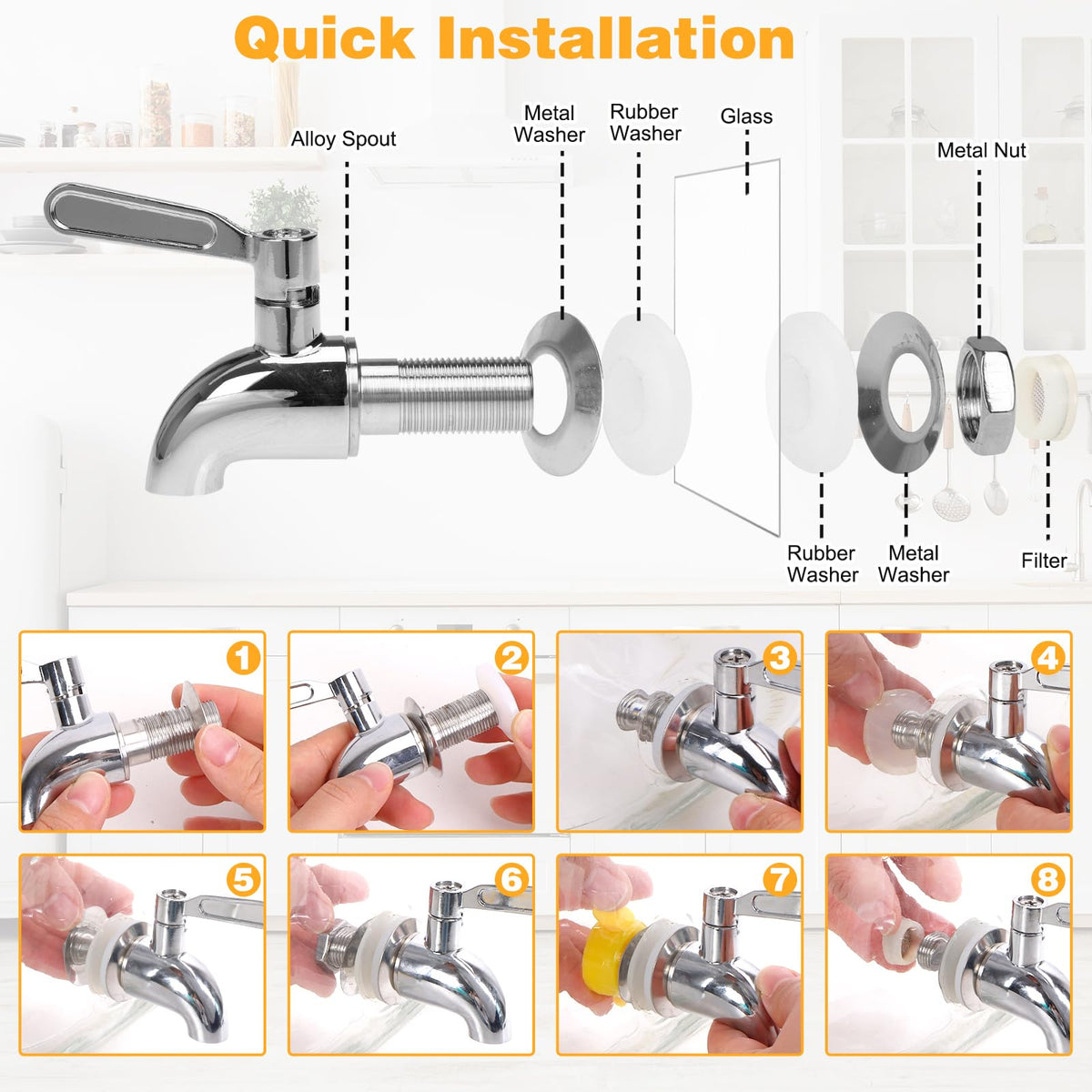 Quick Installation

Alloy Spout

Metal Washer

Rubber Washer

Glass

Metal Nut

Rubber Washer

Metal Washer

Filter

1

2

3

4

5

6

7

8