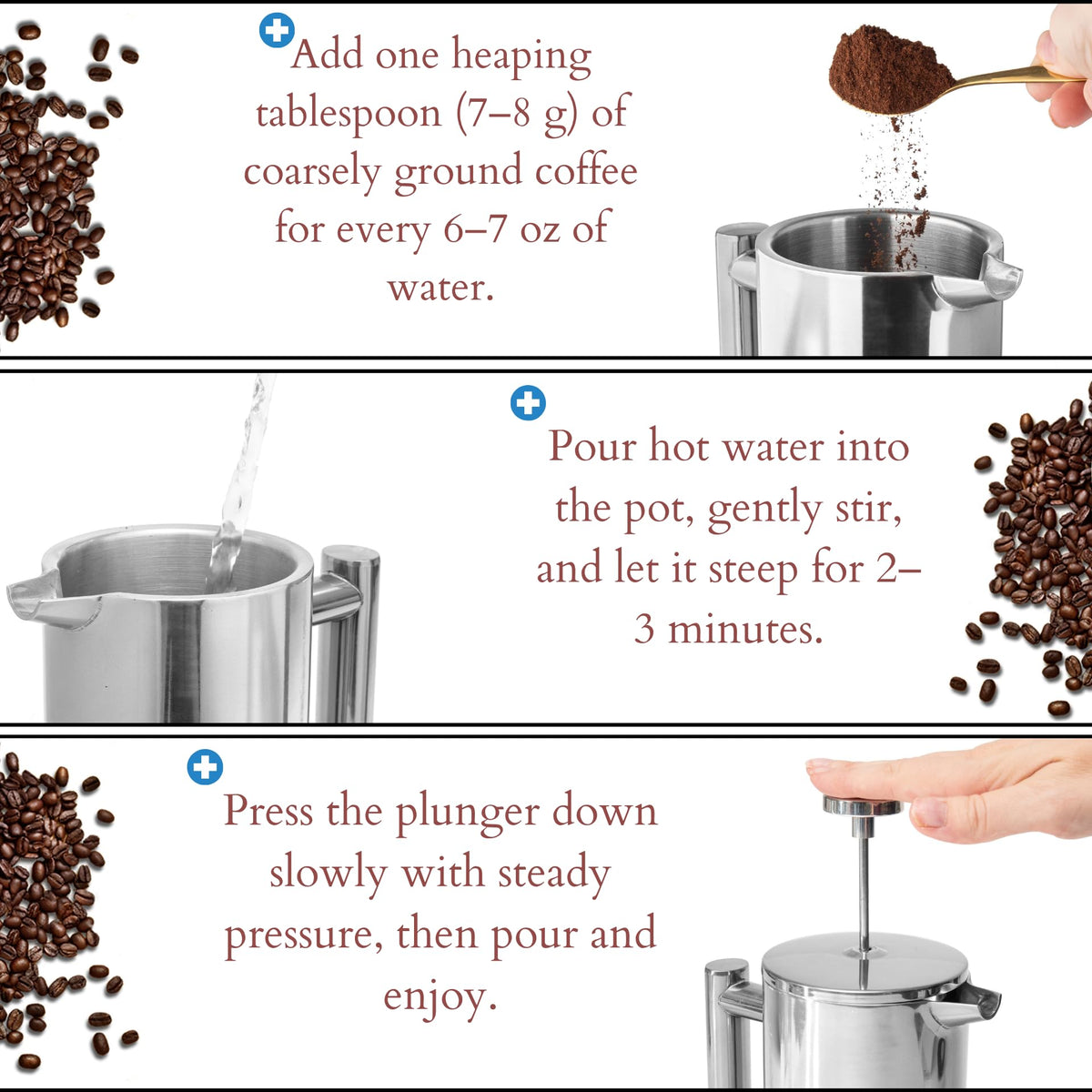 Add one heaping tablespoon (7–8 g) of coarsely ground coffee for every 6–7 oz of water.

Pour hot water into the pot, gently stir, and let it steep for 2–3 minutes.

Press the plunger down slowly with steady pressure, then pour and enjoy.