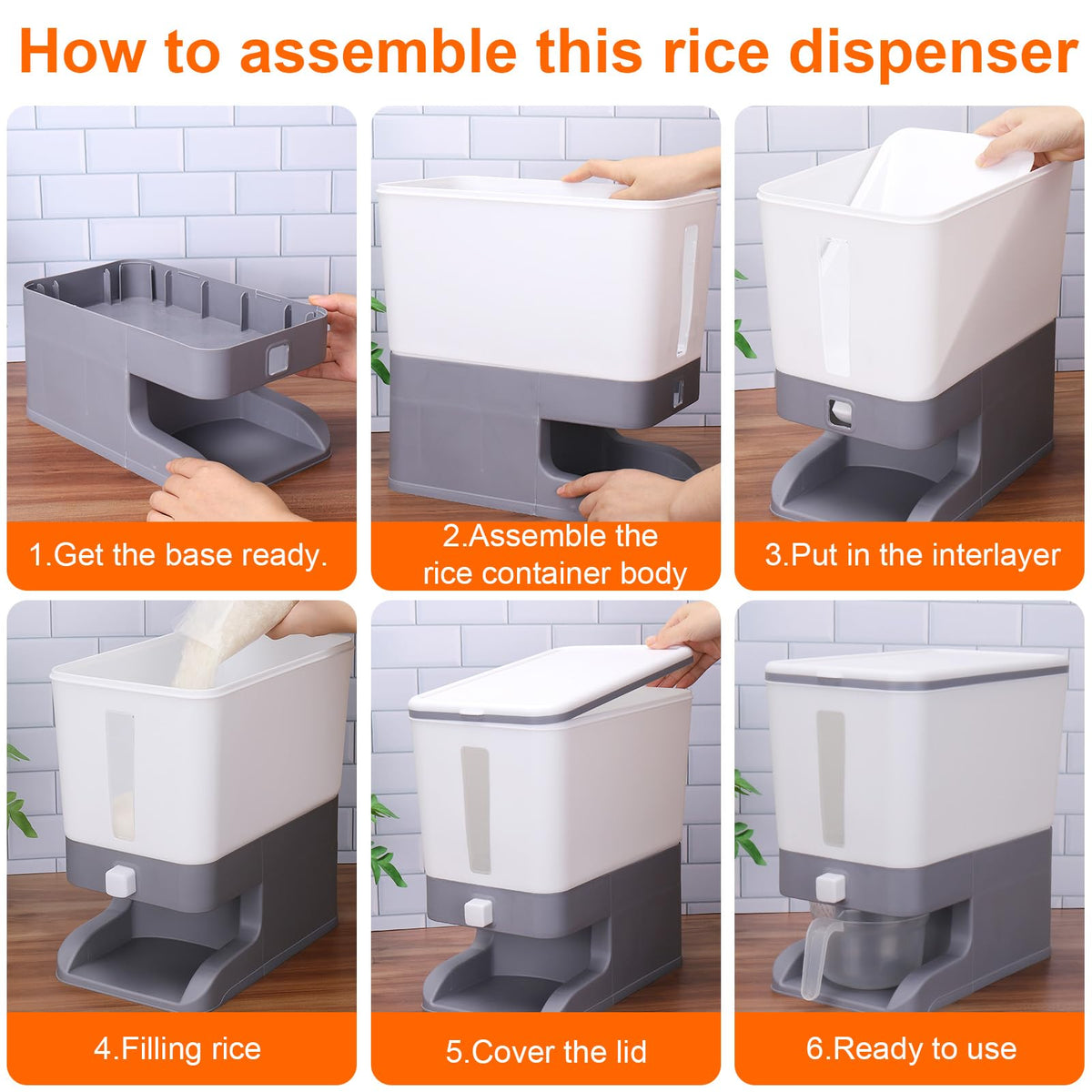 How to assemble this rice dispenser

1.Get the base ready.

2.Assemble the rice container body

3.Put in the interlayer

4.Filling rice

5.Cover the lid

6.Ready to use