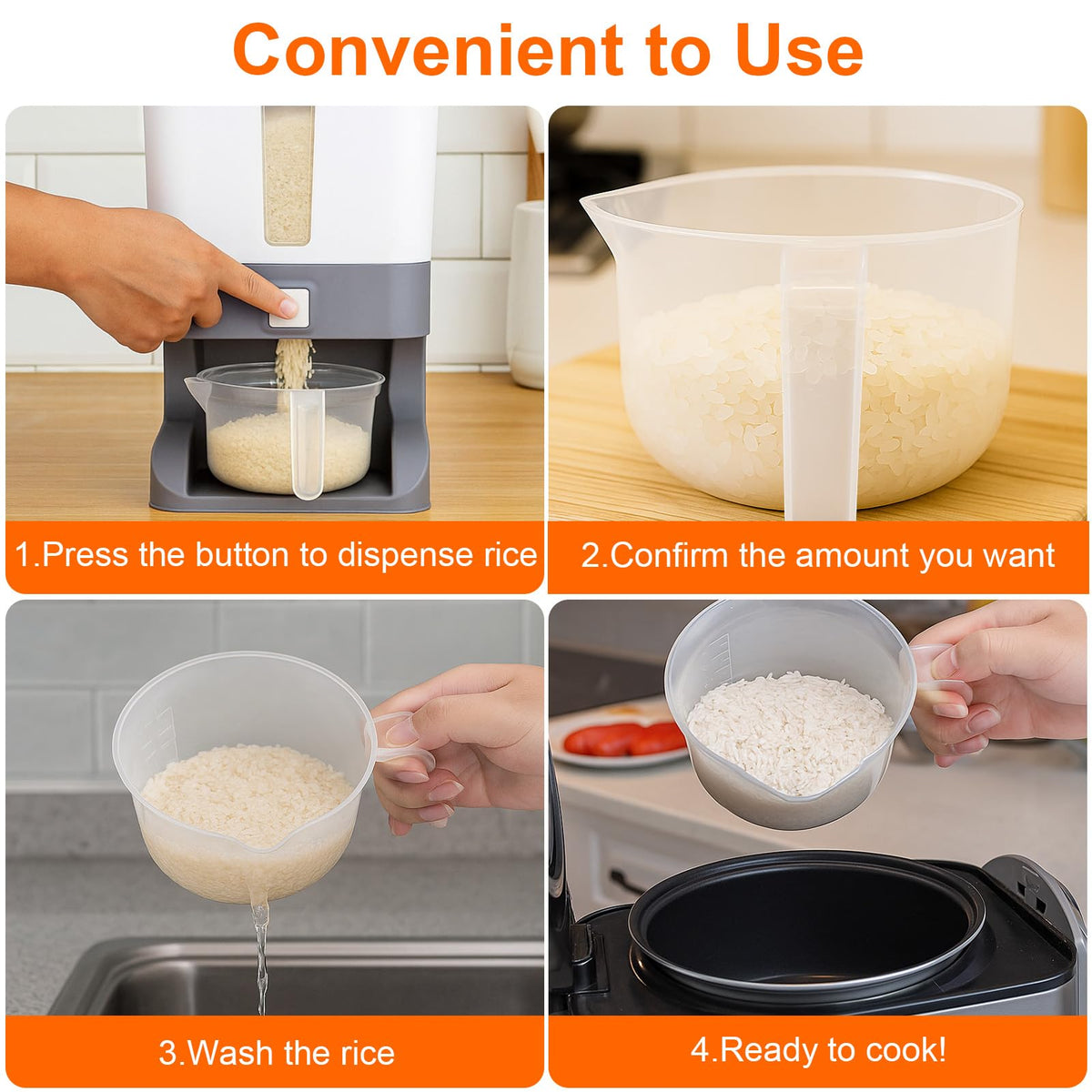 Convenient to Use

1.Press the button to dispense rice

2.Confirm the amount you want

3.Wash the rice

4.Ready to cook!