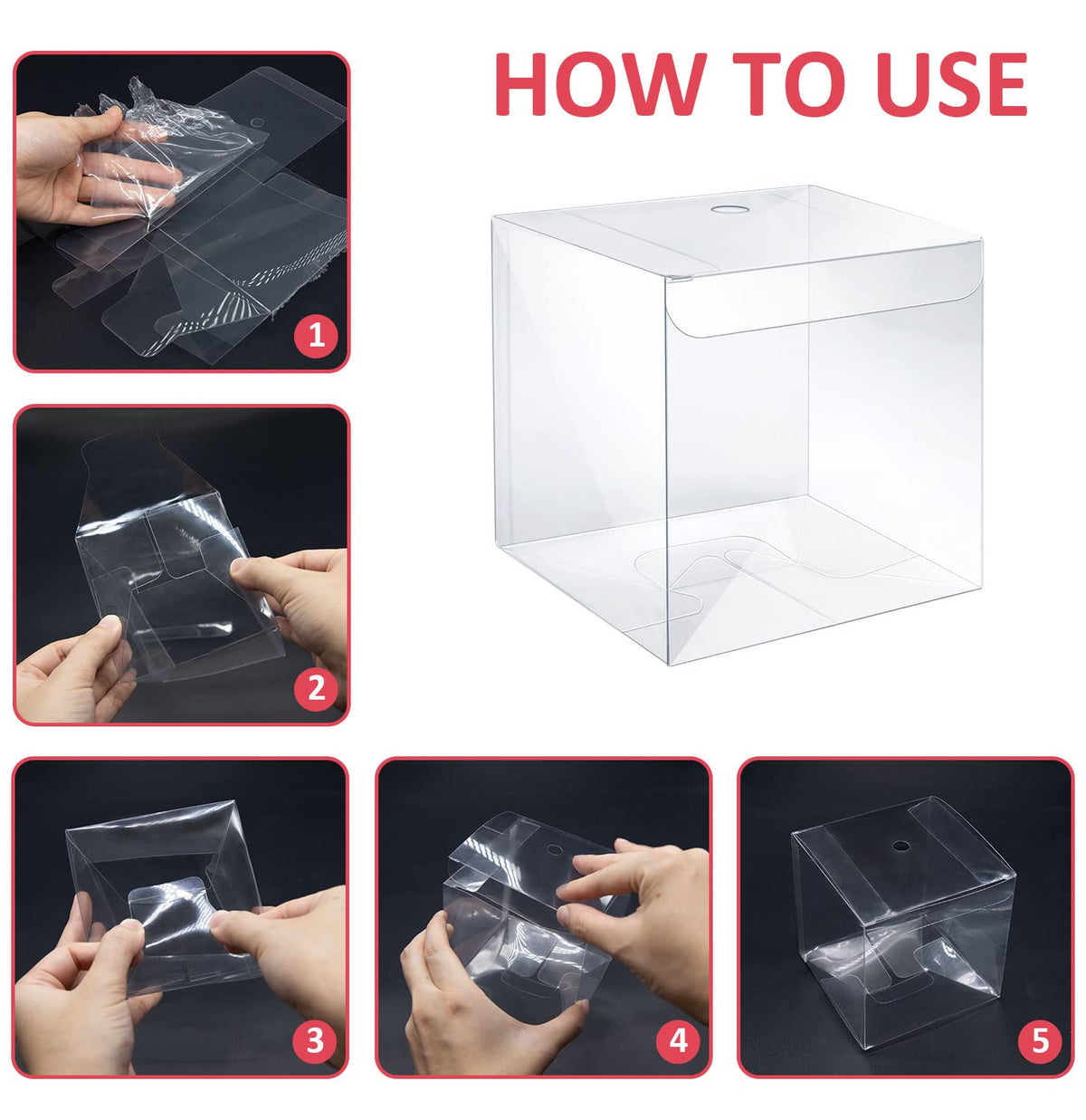 HOW TO USE

1

2

3

4

5