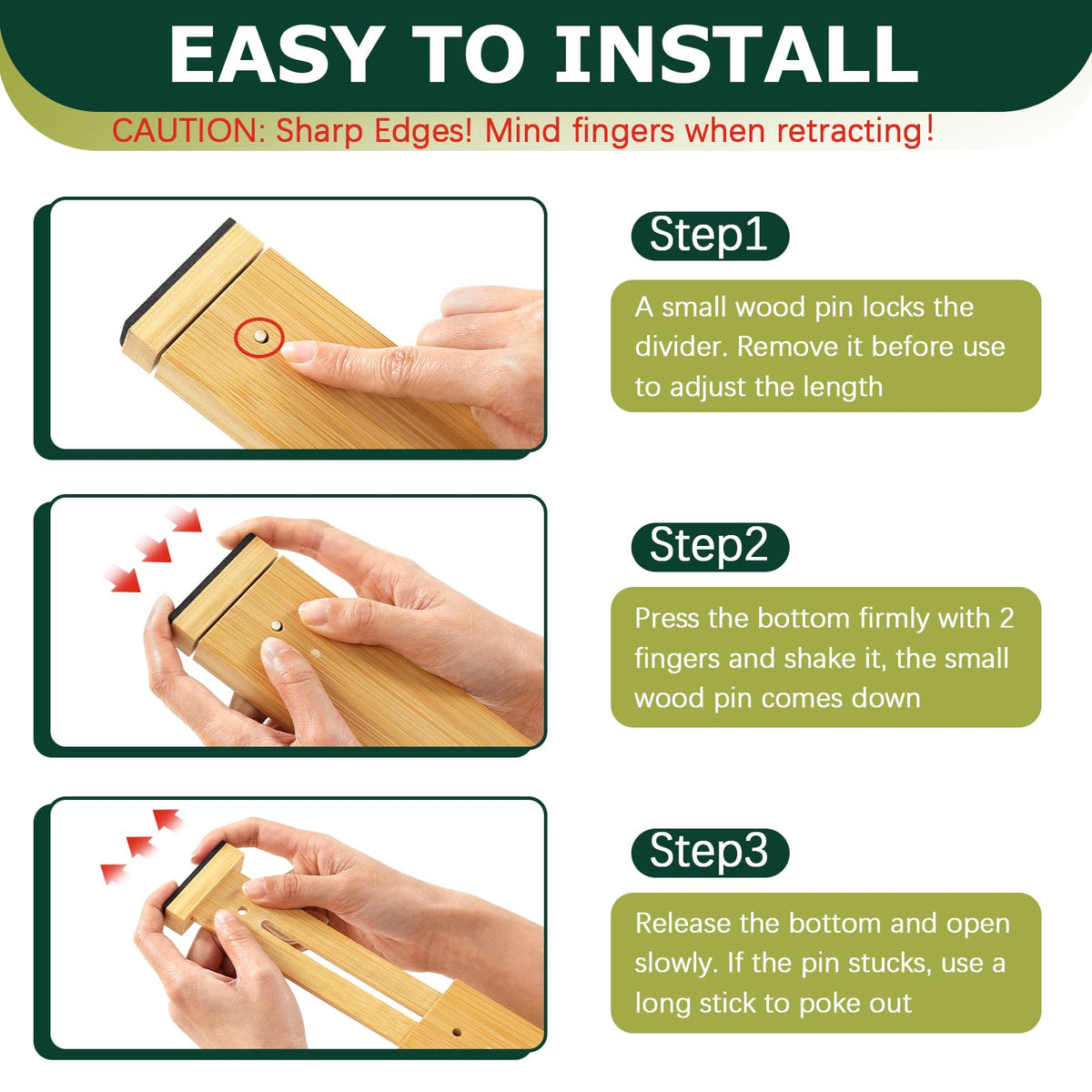 EASY TO INSTALL

CAUTION: Sharp Edges! Mind fingers when retracting!

Step1

A small wood pin locks the divider. Remove it before use to adjust the length

Step2

Press the bottom firmly with 2 fingers and shake it, the small wood pin comes down

Step3

Release the bottom and open slowly. If the pin stucks, use a long stick to poke out