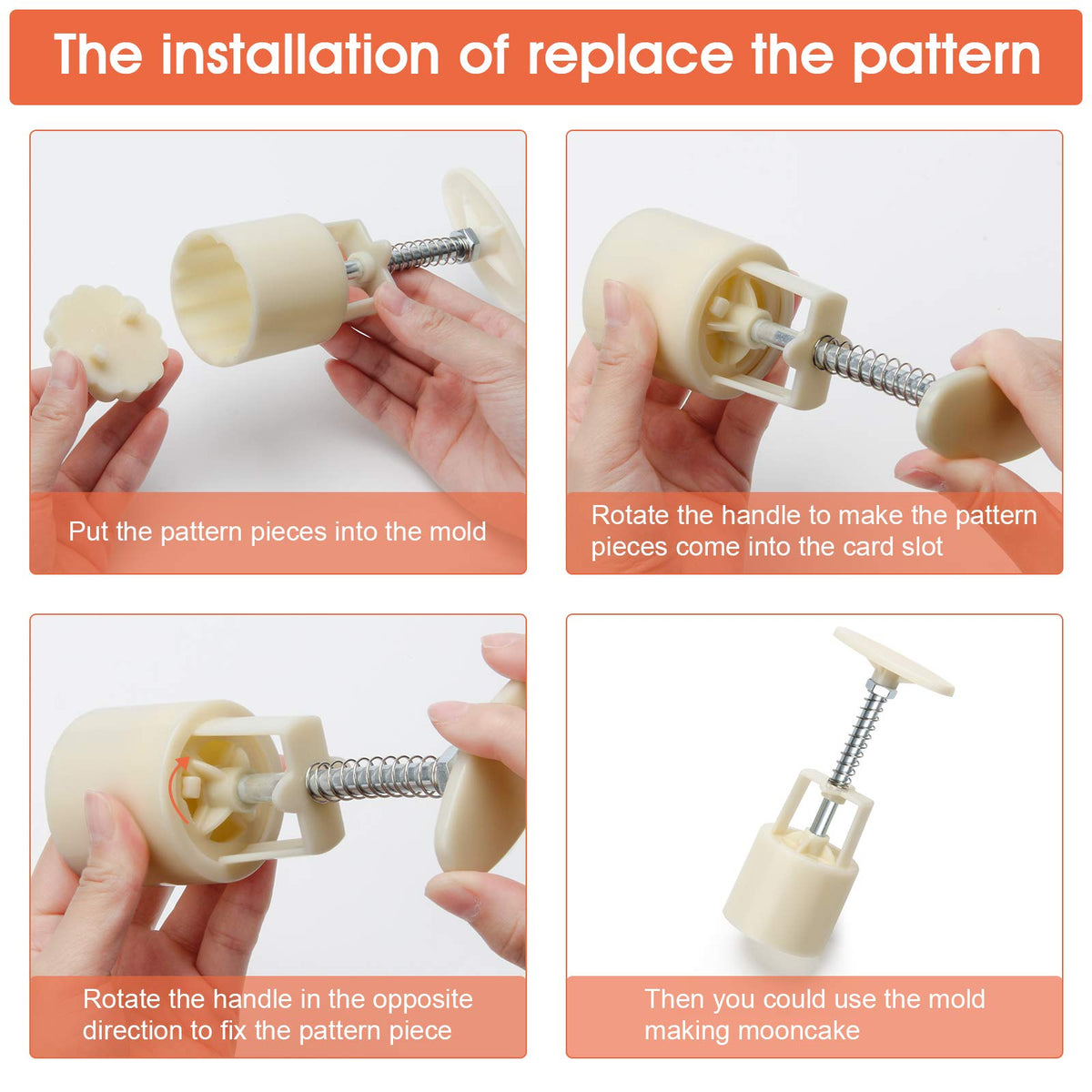 The installation of replace the pattern

Put the pattern pieces into the mold

Rotate the handle to make the pattern pieces come into the card slot

Rotate the handle in the opposite direction to fix the pattern piece

Then you could use the mold making mooncake