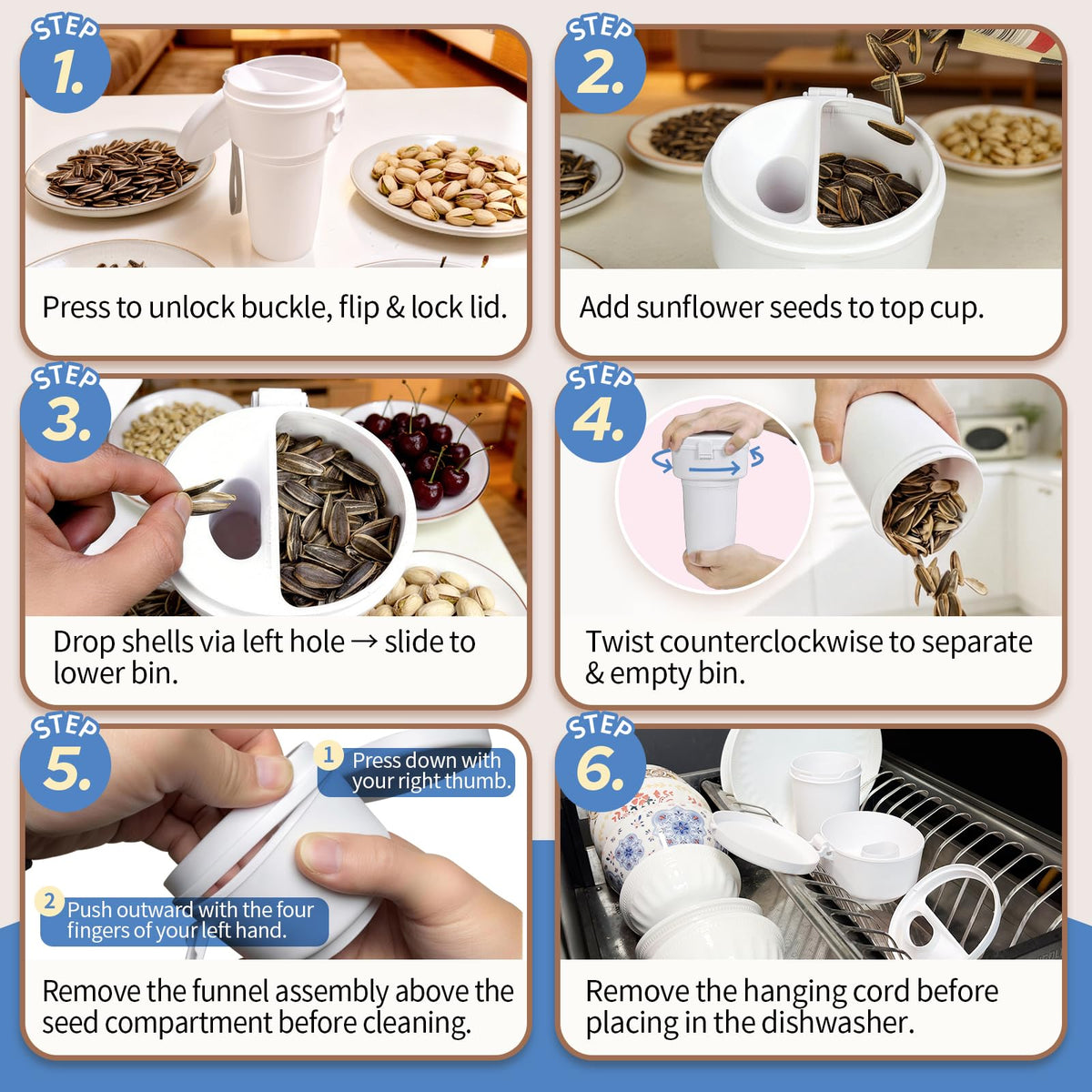 STEP 1.

Press to unlock buckle, flip & lock lid.

STEP 2.

Add sunflower seeds to top cup.

STEP 3.

Drop shells via left hole → slide to lower bin.

STEP 4.

Twist counterclockwise to separate & empty bin.

STEP 5.

1 Press down with your right thumb.

2 Push outward with the four fingers of your left hand.

Remove the funnel assembly above the seed compartment before cleaning.

STEP 6.

Remove the hanging cord before placing in the dishwasher.