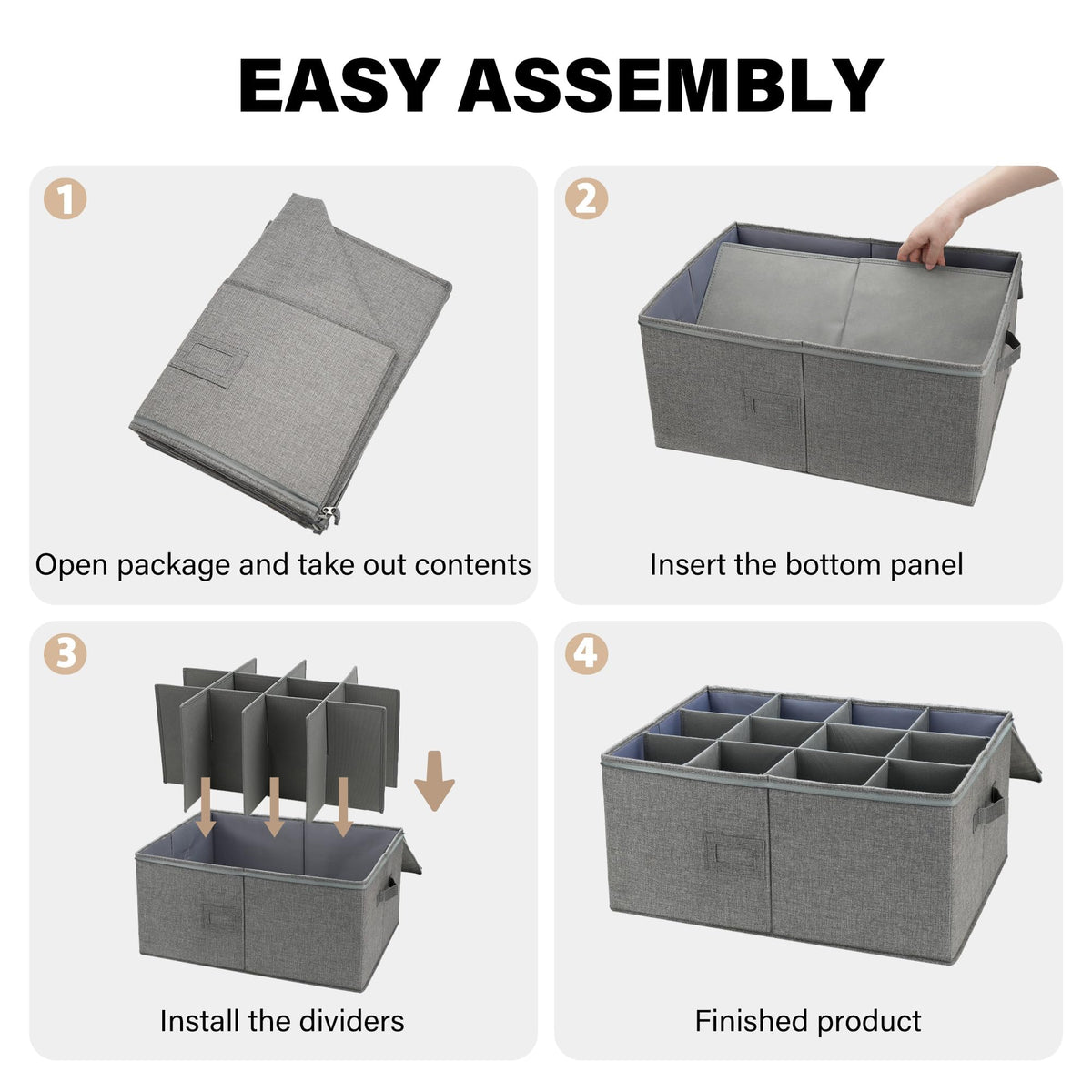 EASY ASSEMBLY

1
Open package and take out contents

2
Insert the bottom panel

3
Install the dividers

4
Finished product