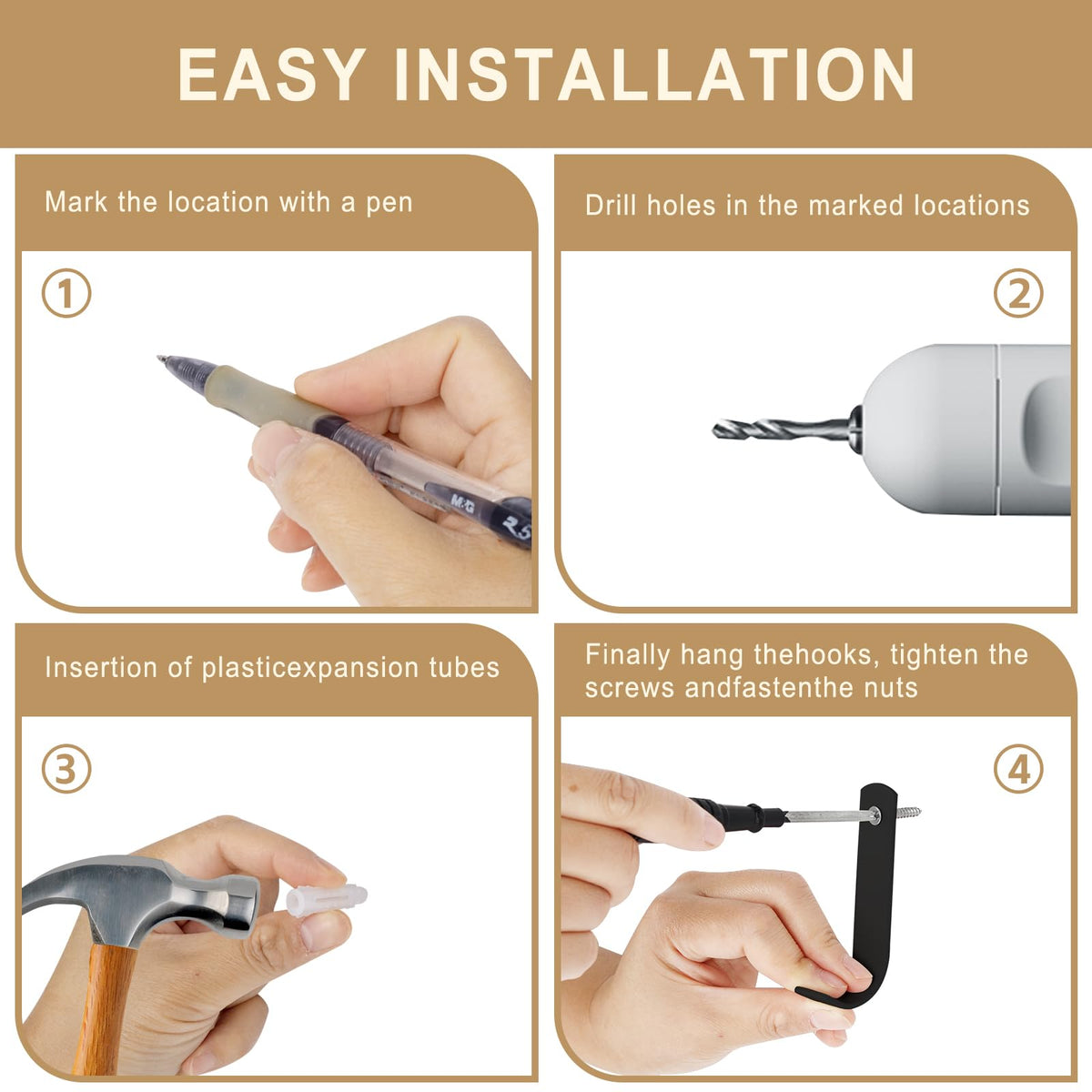 EASY INSTALLATION

Mark the location with a pen

①

M&G 2.5

Drill holes in the marked locations

②

Insertion of plasticexpansion tubes

③

Finally hang thehooks, tighten the screws andfastenthe nuts

④