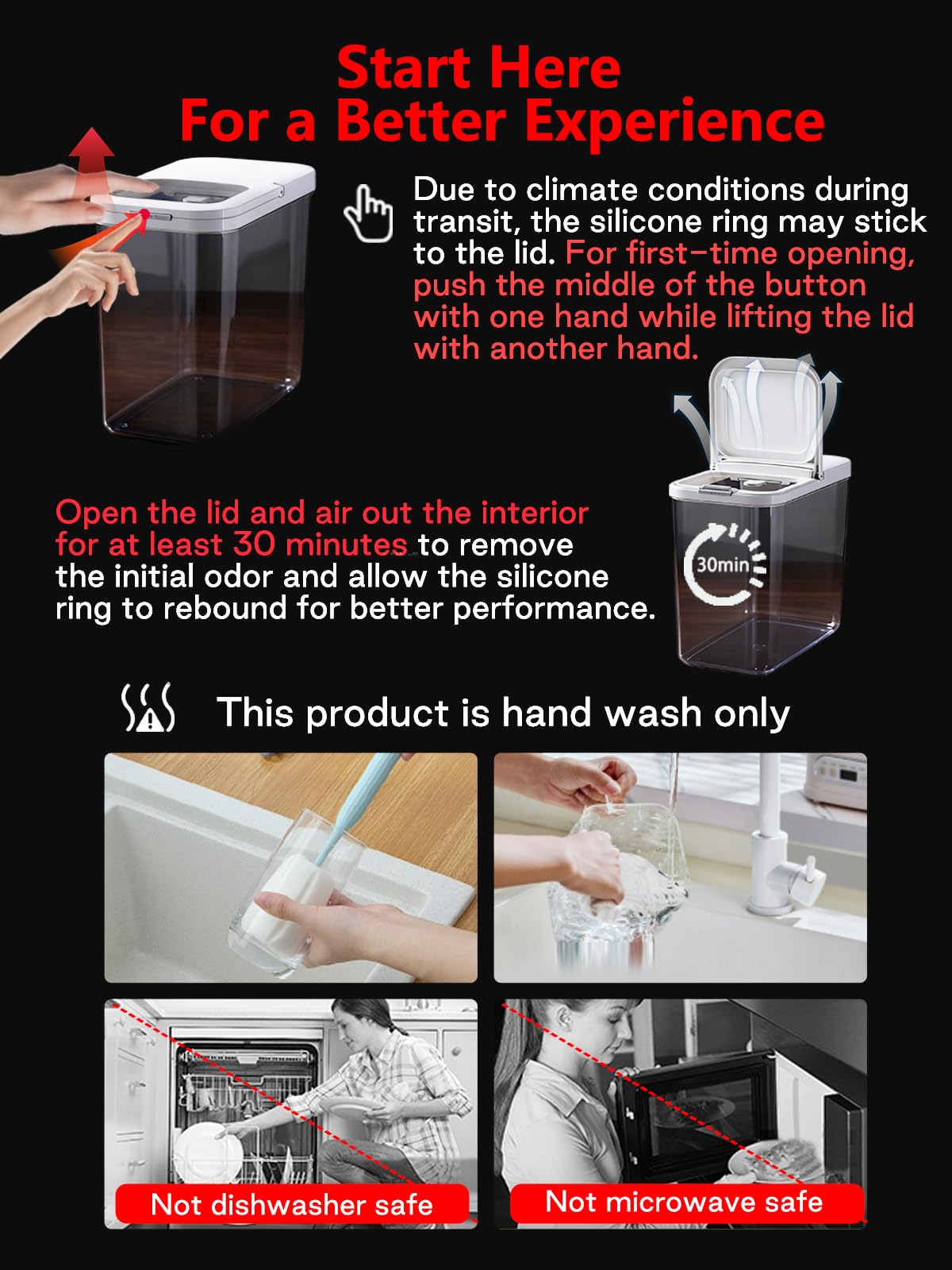 Start Here
For a Better Experience

Due to climate conditions during transit, the silicone ring may stick to the lid. For first-time opening, push the middle of the button with one hand while lifting the lid with another hand.

Open the lid and air out the interior for at least 30 minutes to remove the initial odor and allow the silicone ring to rebound for better performance.

30min

This product is hand wash only

Not dishwasher safe

Not microwave safe