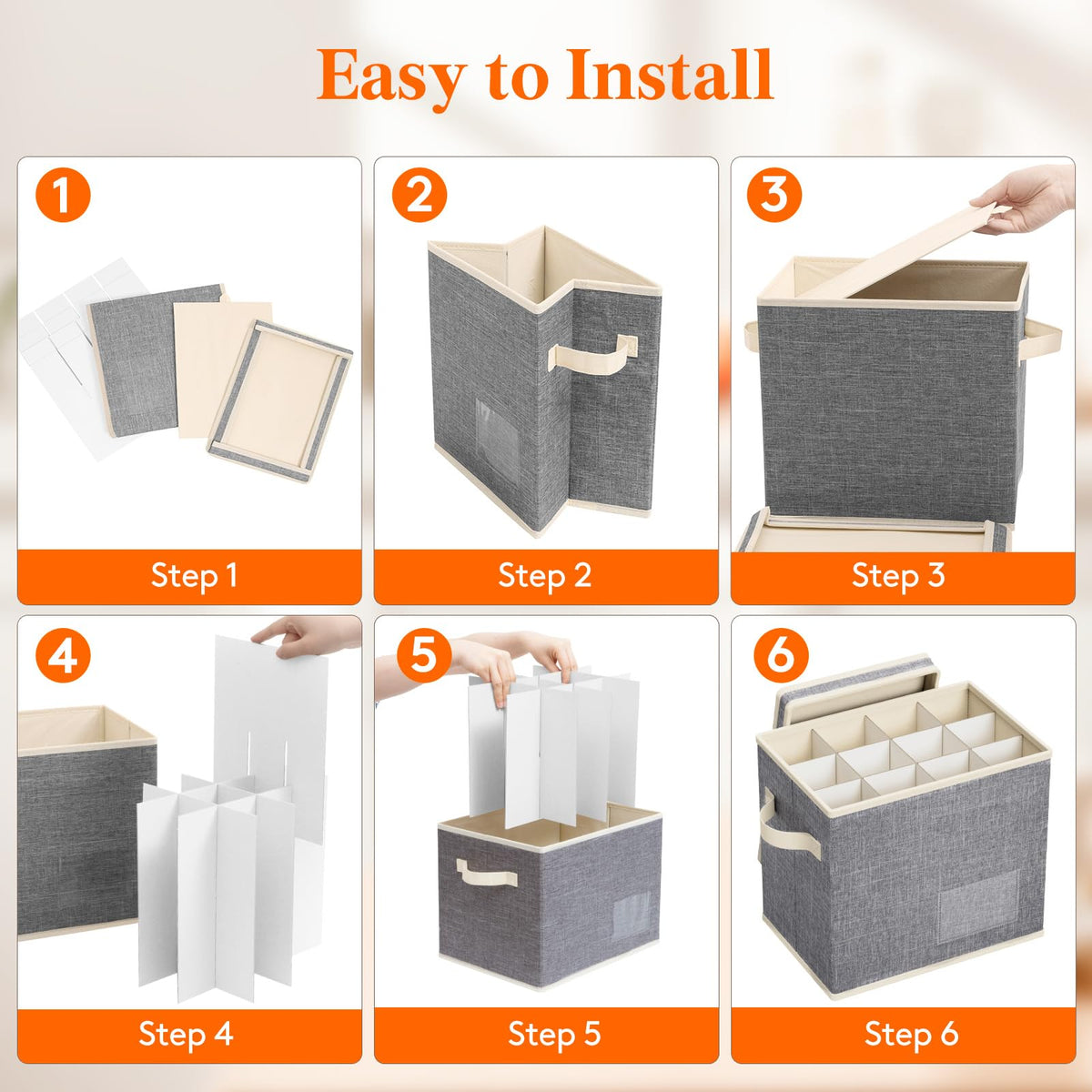 Easy to Install

1

Step 1

2

Step 2

3

Step 3

4

Step 4

5

Step 5

6

Step 6