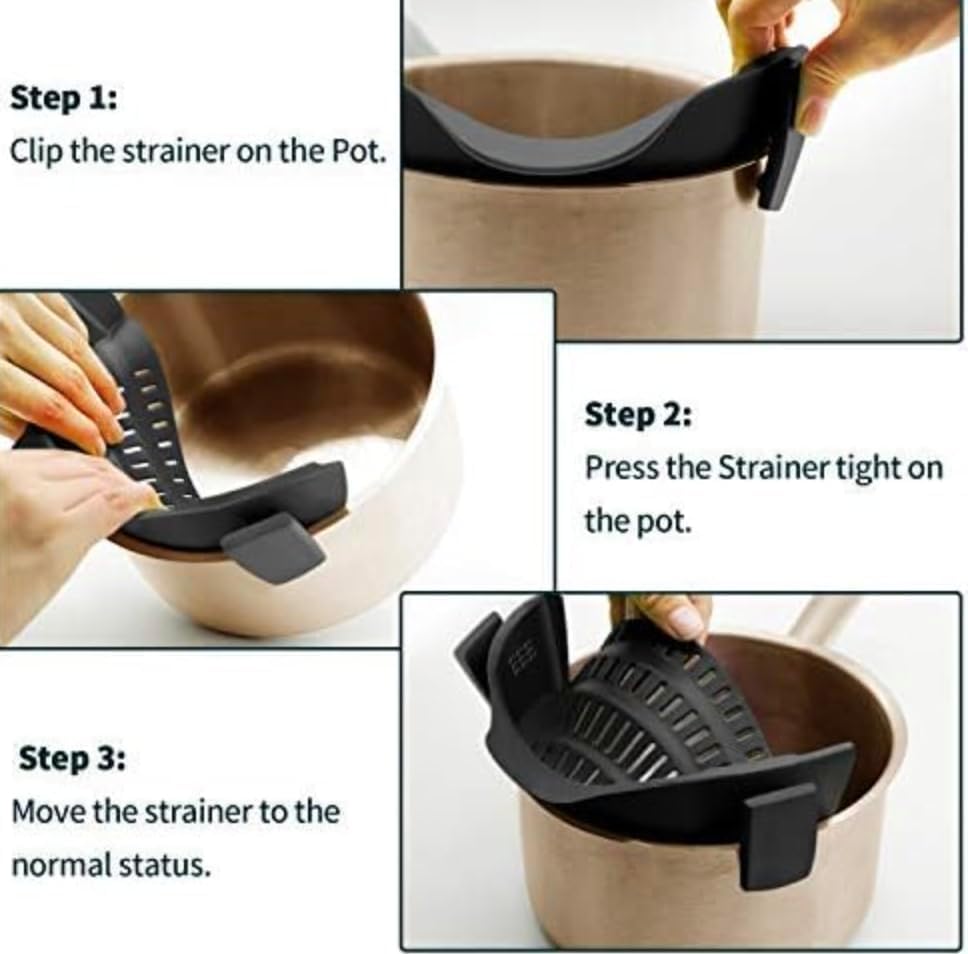 Step 1:
Clip the strainer on the Pot.

Step 2:
Press the Strainer tight on the pot.

Step 3:
Move the strainer to the normal status.