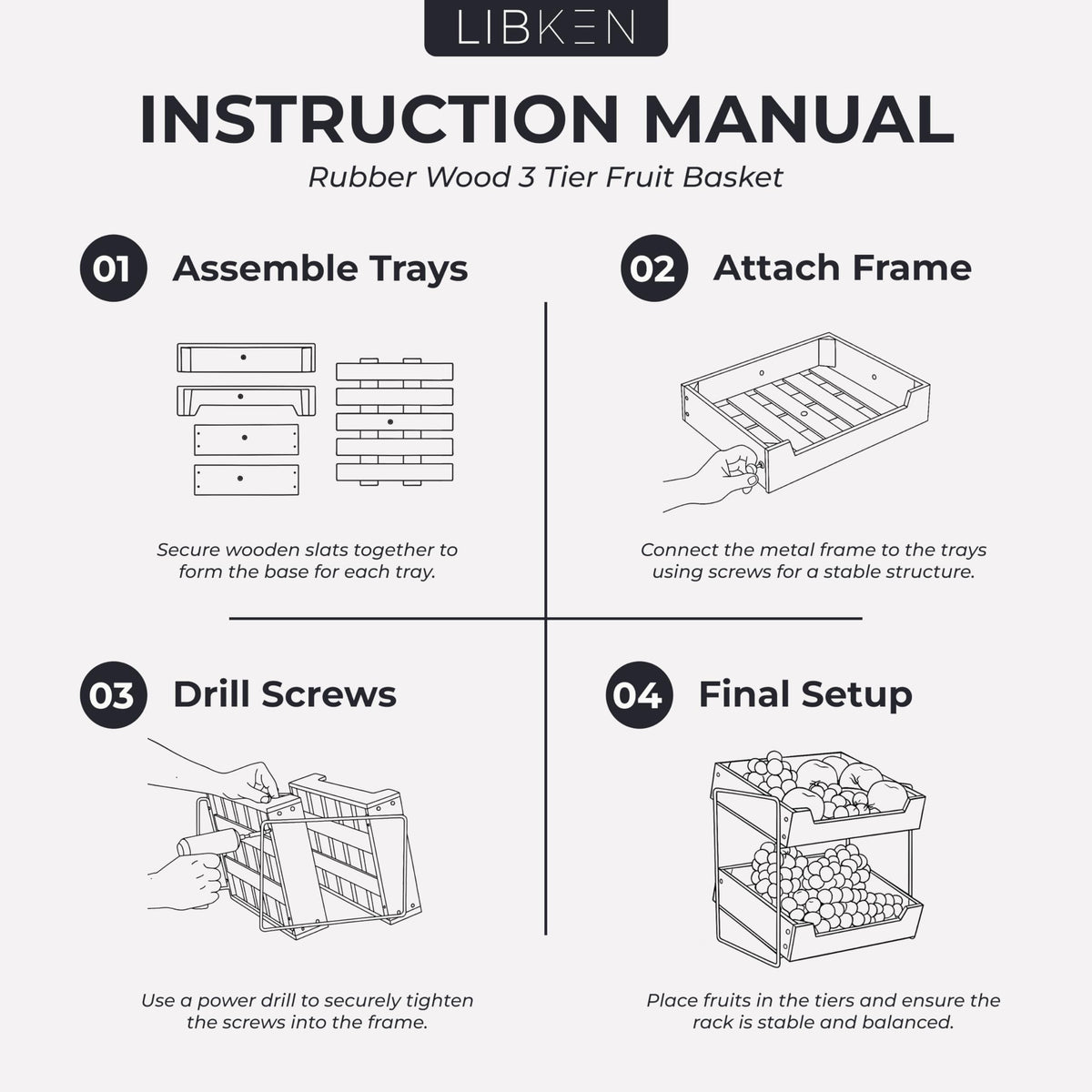 LIBKEN

INSTRUCTION MANUAL

Rubber Wood 3 Tier Fruit Basket

01 Assemble Trays

Secure wooden slats together to form the base for each tray.

02 Attach Frame

Connect the metal frame to the trays using screws for a stable structure.

03 Drill Screws

Use a power drill to securely tighten the screws into the frame.

04 Final Setup

Place fruits in the tiers and ensure the rack is stable and balanced.