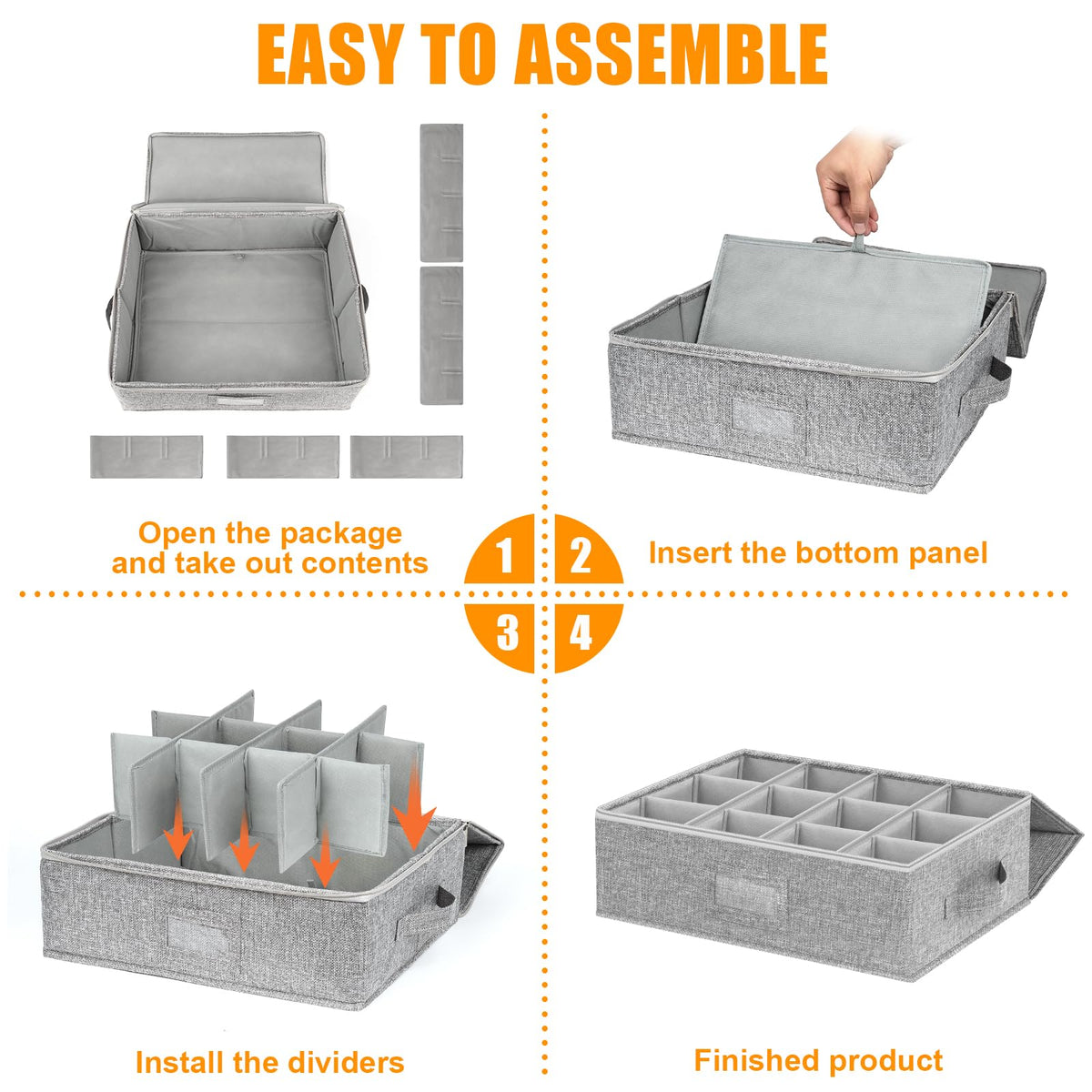 EASY TO ASSEMBLE

Open the package and take out contents

1

2

Insert the bottom panel

3

4

Install the dividers

Finished product