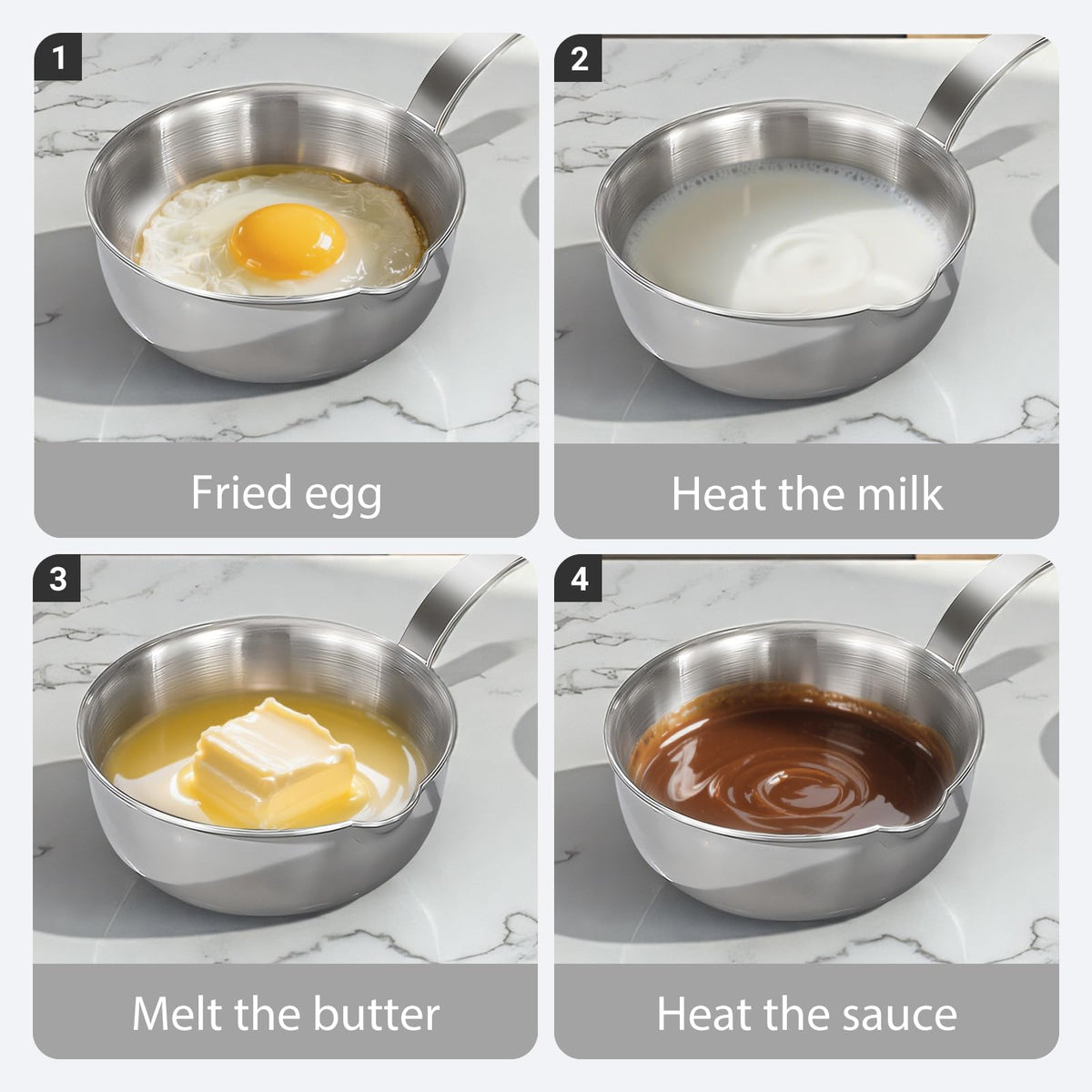 1
Fried egg

2
Heat the milk

3
Melt the butter

4
Heat the sauce