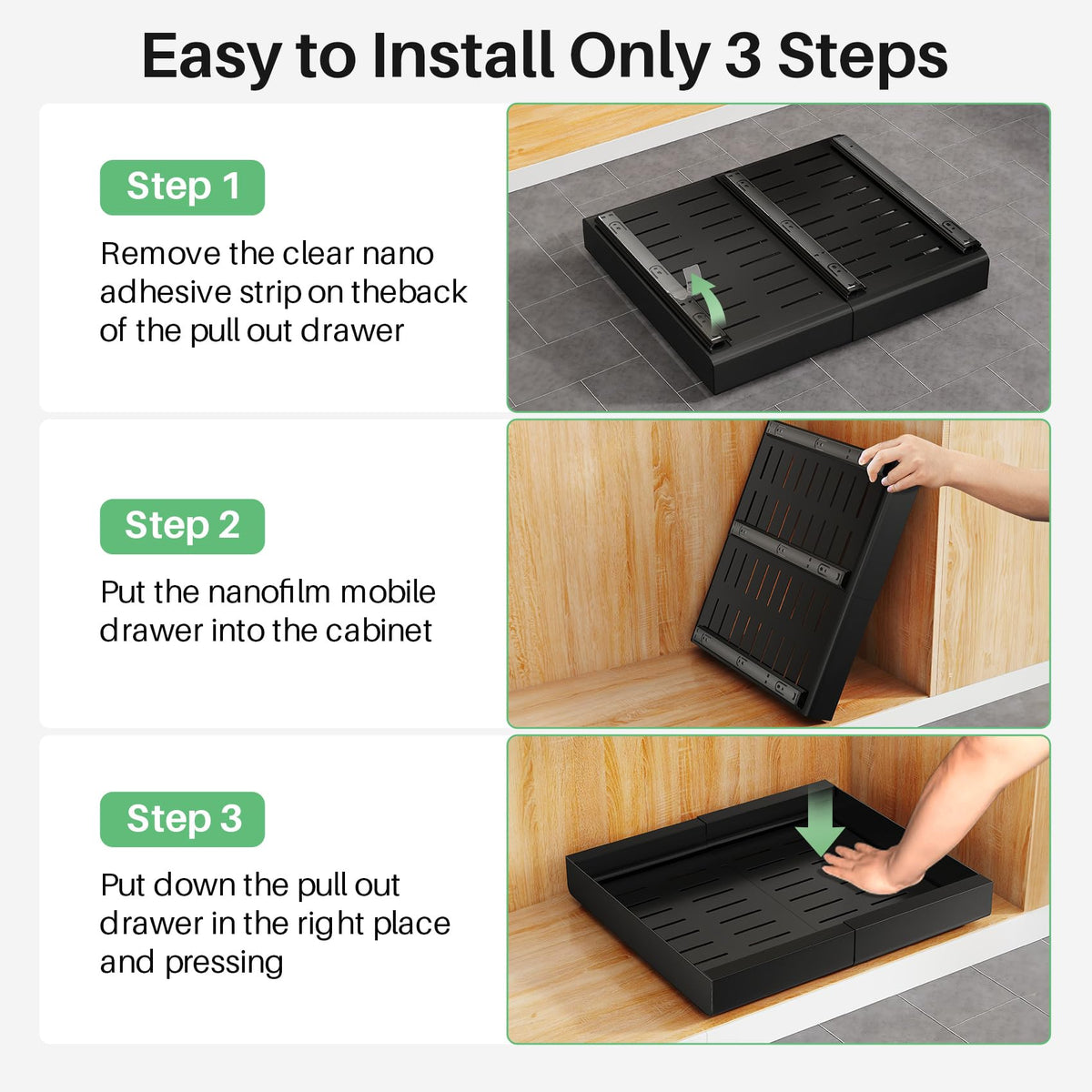 Easy to Install Only 3 Steps

Step 1

Remove the clear nano adhesive strip on theback of the pull out drawer

Step 2

Put the nanofilm mobile drawer into the cabinet

Step 3

Put down the pull out drawer in the right place and pressing