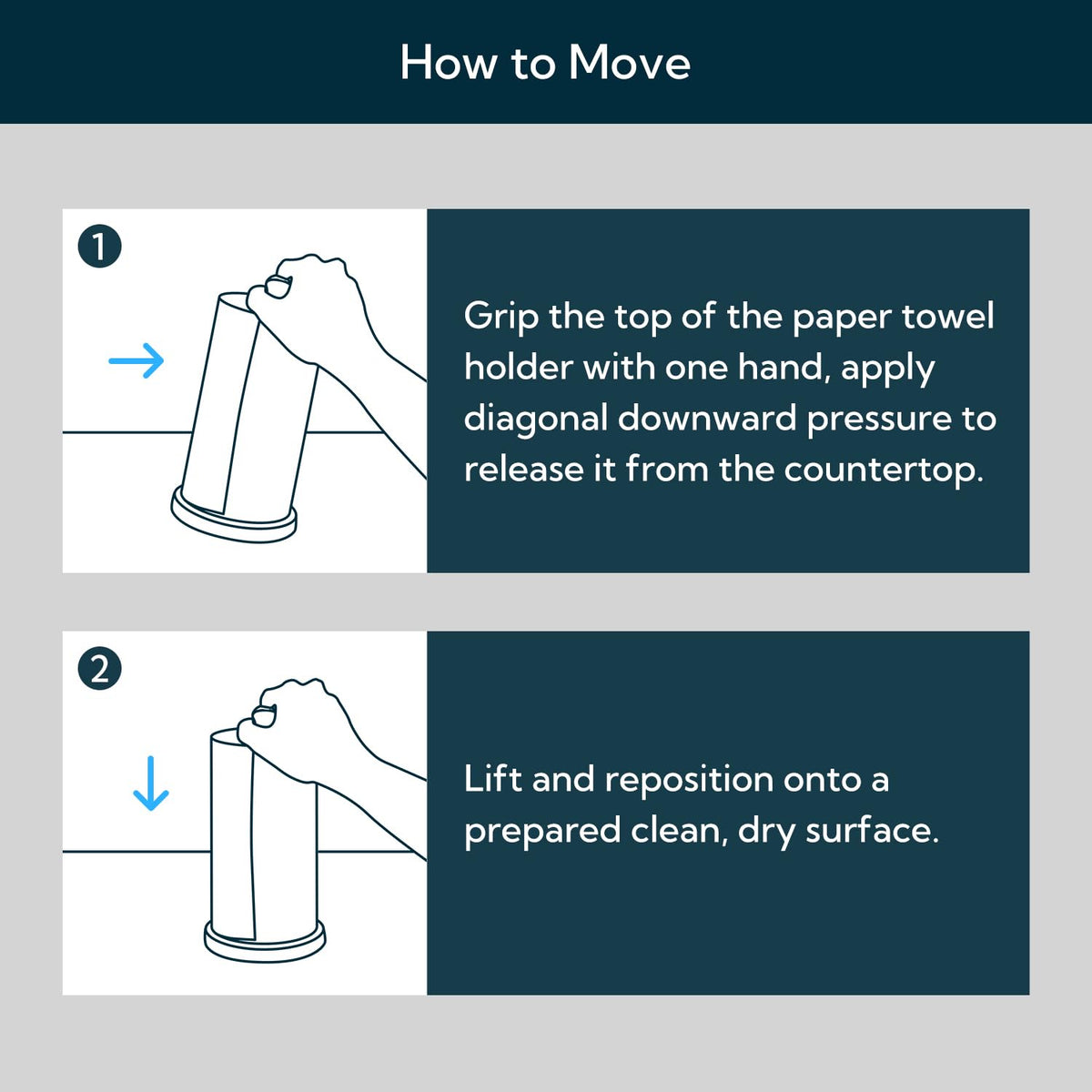 How to Move

1

Grip the top of the paper towel holder with one hand, apply diagonal downward pressure to release it from the countertop.

2

Lift and reposition onto a prepared clean, dry surface.