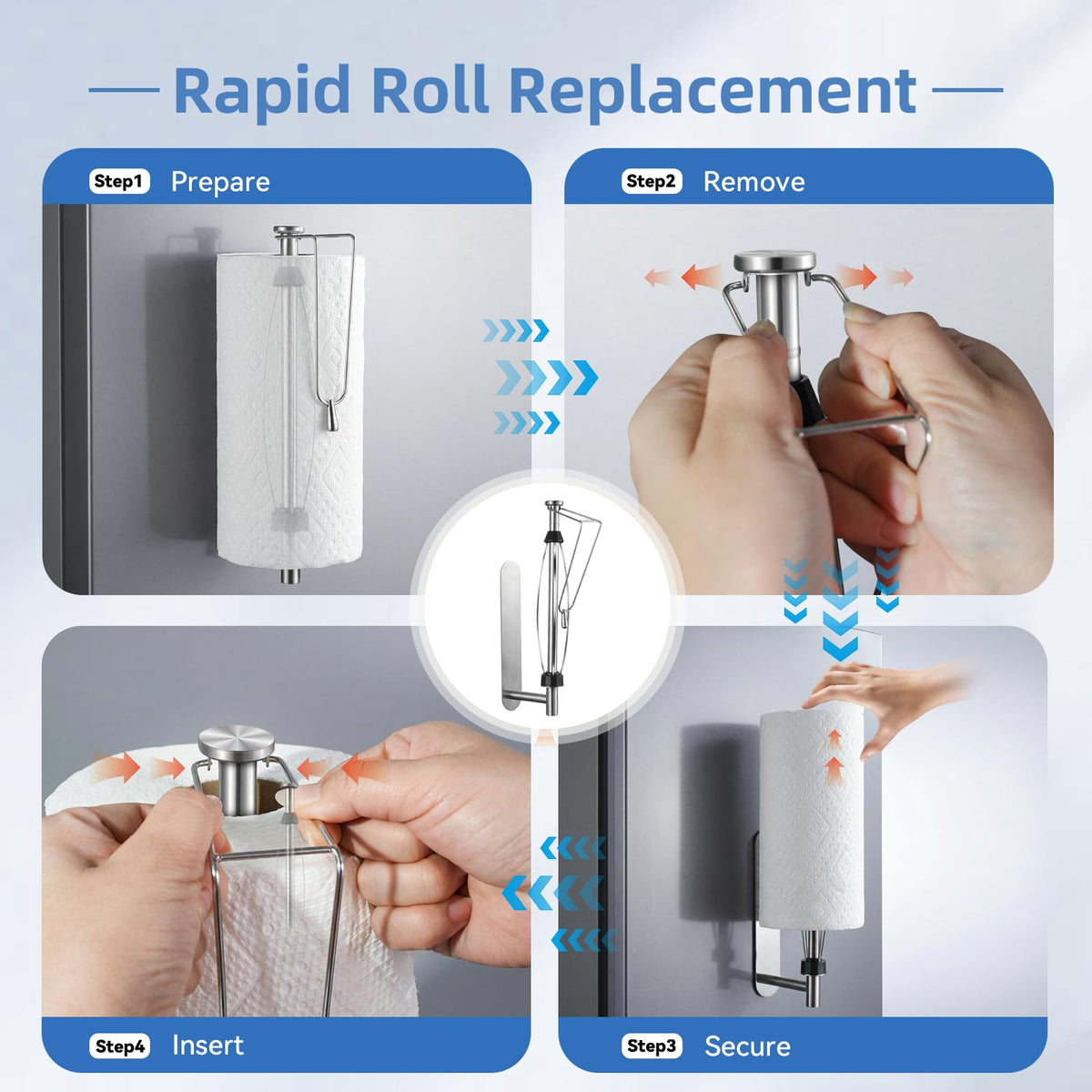 Rapid Roll Replacement

Step1 Prepare

Step2 Remove

Step4 Insert

Step3 Secure