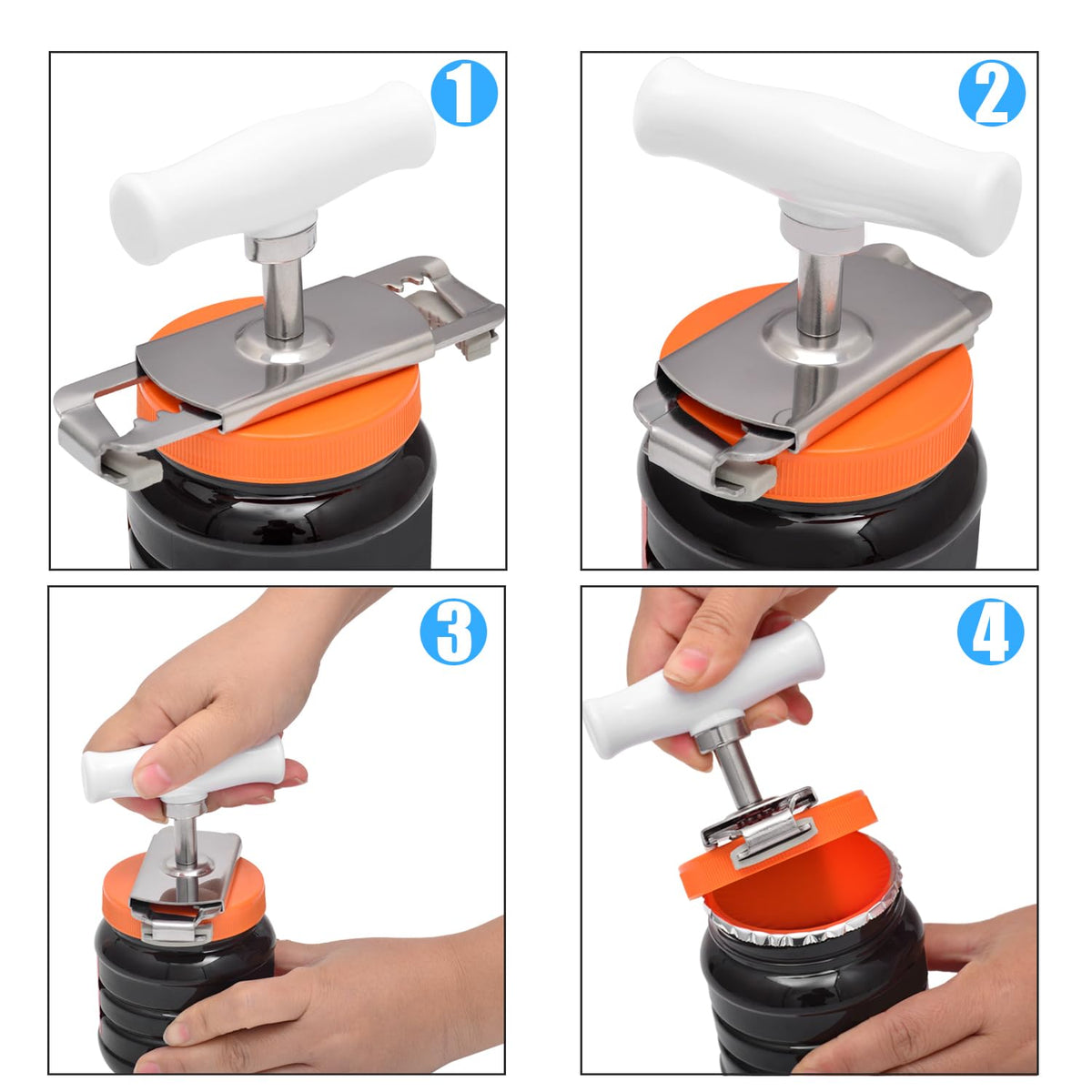 1

2

3

4