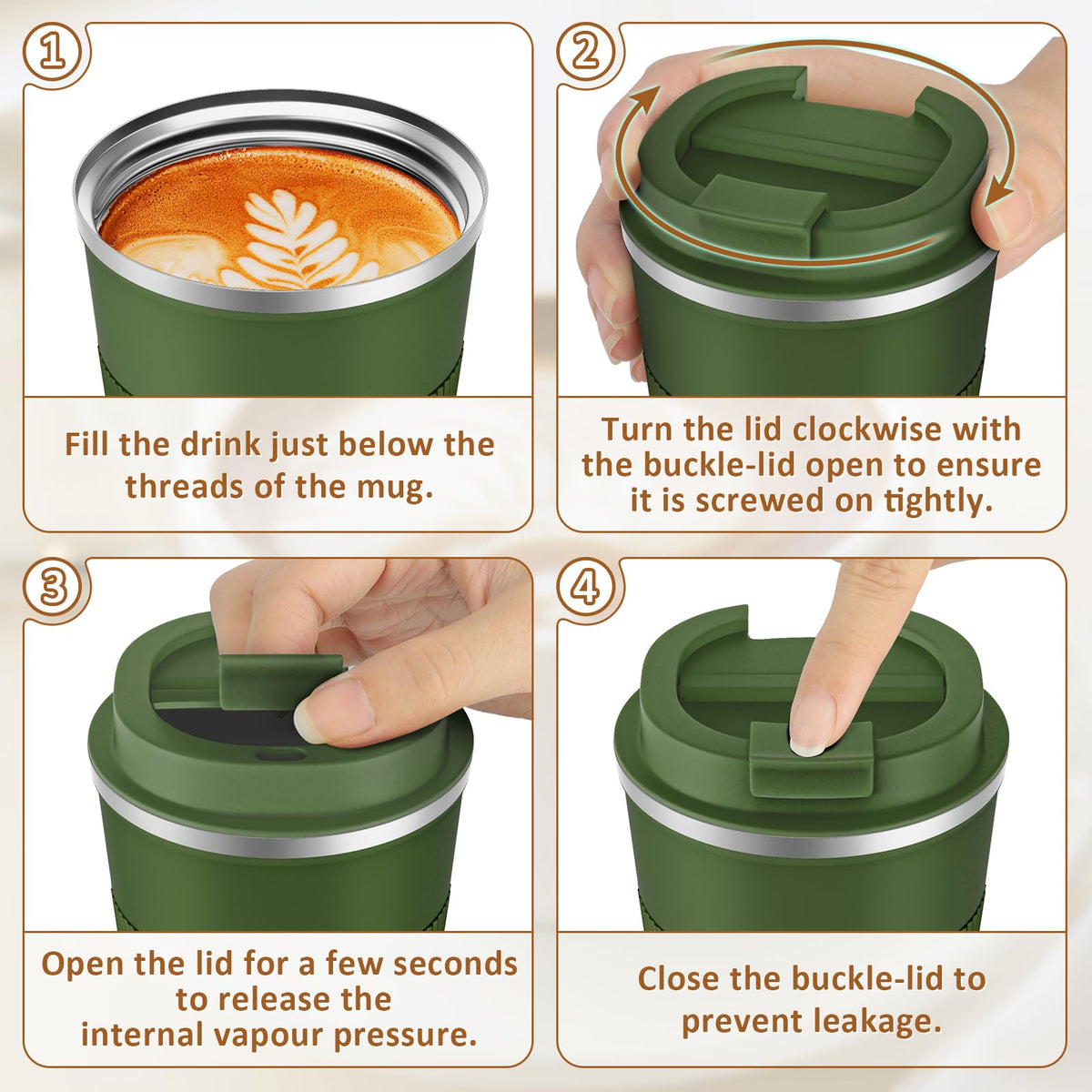 1

Fill the drink just below the threads of the mug.

2

Turn the lid clockwise with the buckle-lid open to ensure it is screwed on tightly.

3

Open the lid for a few seconds to release the internal vapour pressure.

4

Close the buckle-lid to prevent leakage.