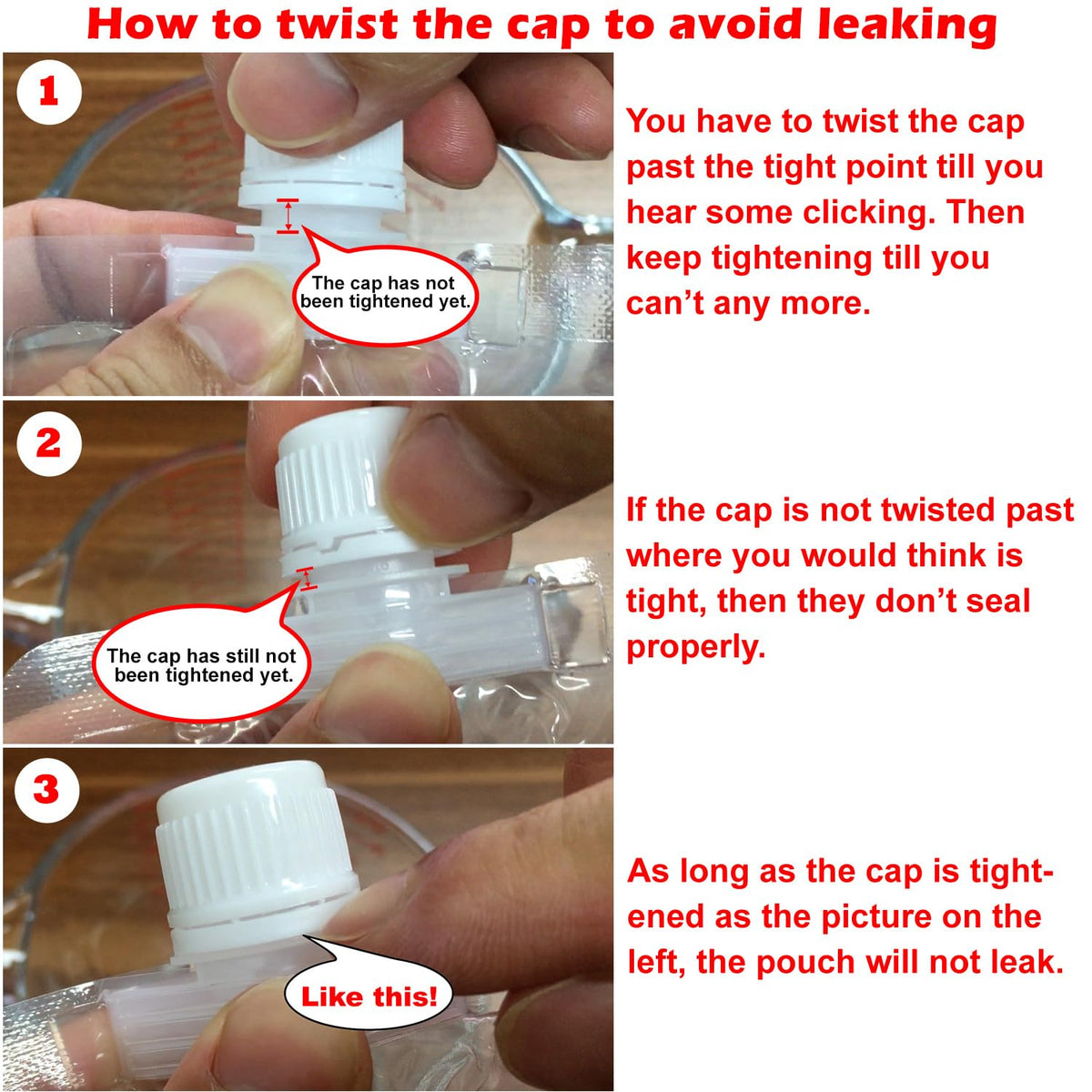 How to twist the cap to avoid leaking

1

The cap has not been tightened yet.

You have to twist the cap past the tight point till you hear some clicking. Then keep tightening till you can't any more.

2

The cap has still not been tightened yet.

If the cap is not twisted past where you would think is tight, then they don't seal properly.

3

Like this!

As long as the cap is tightened as the picture on the left, the pouch will not leak.