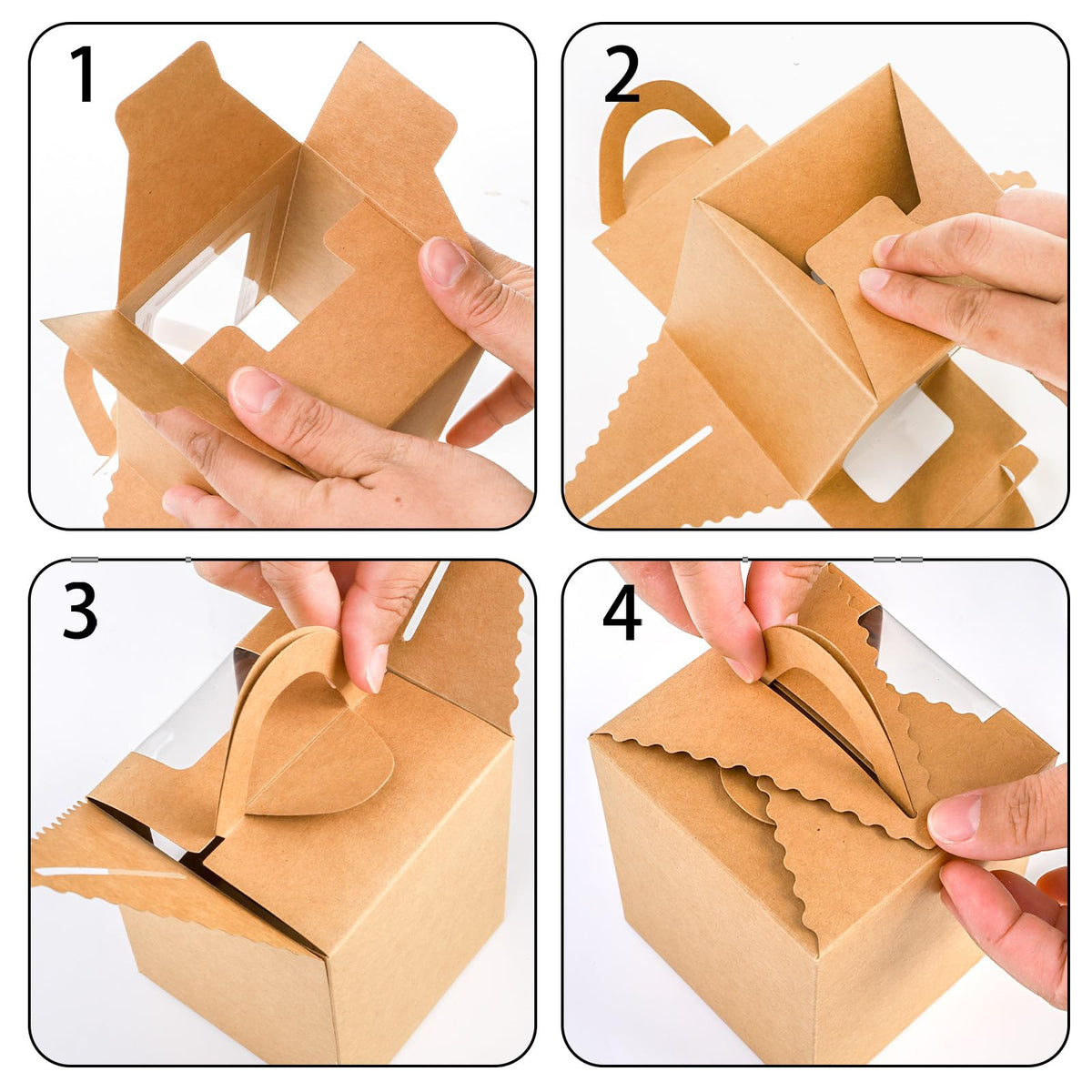 1

2

3

4