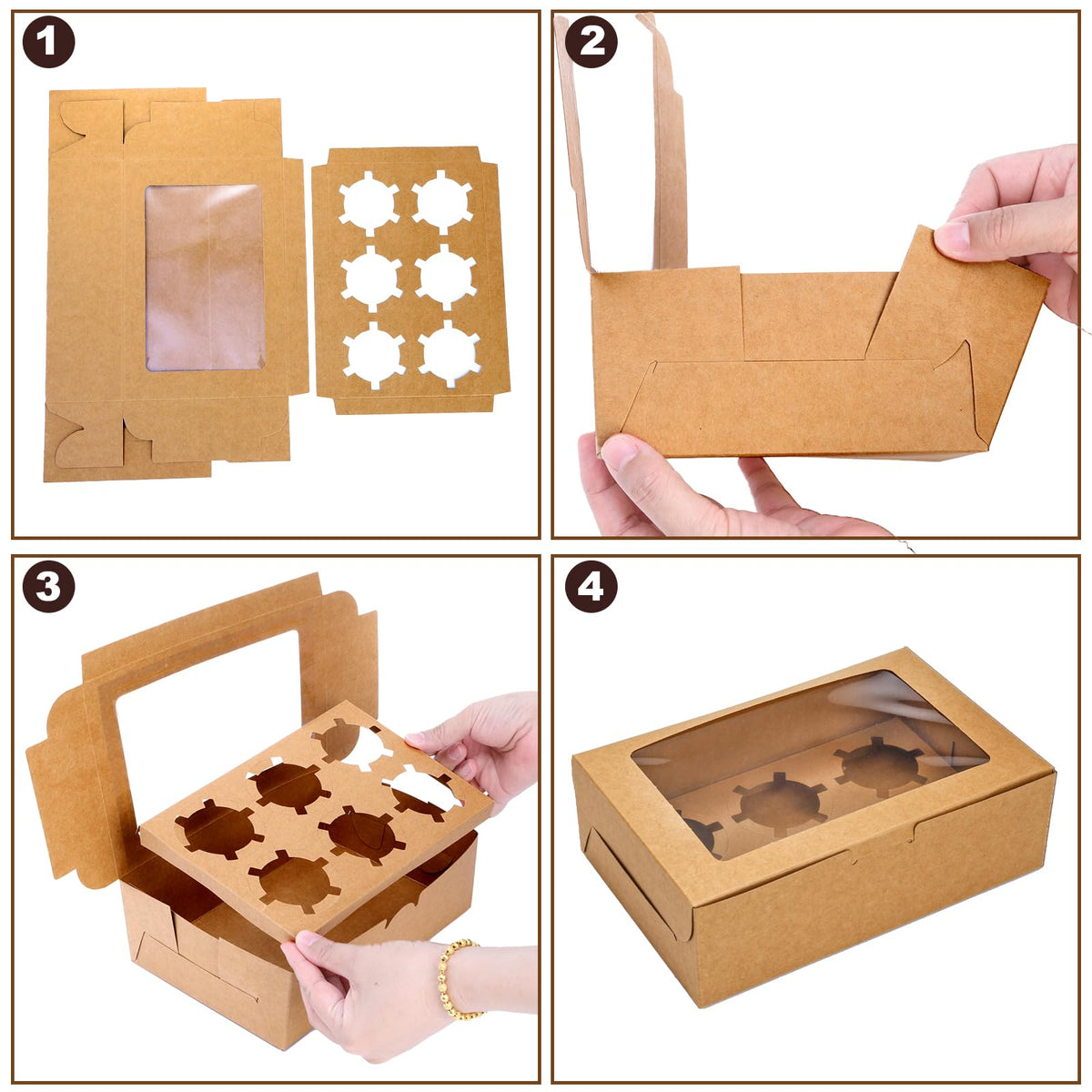 1

2

3

4