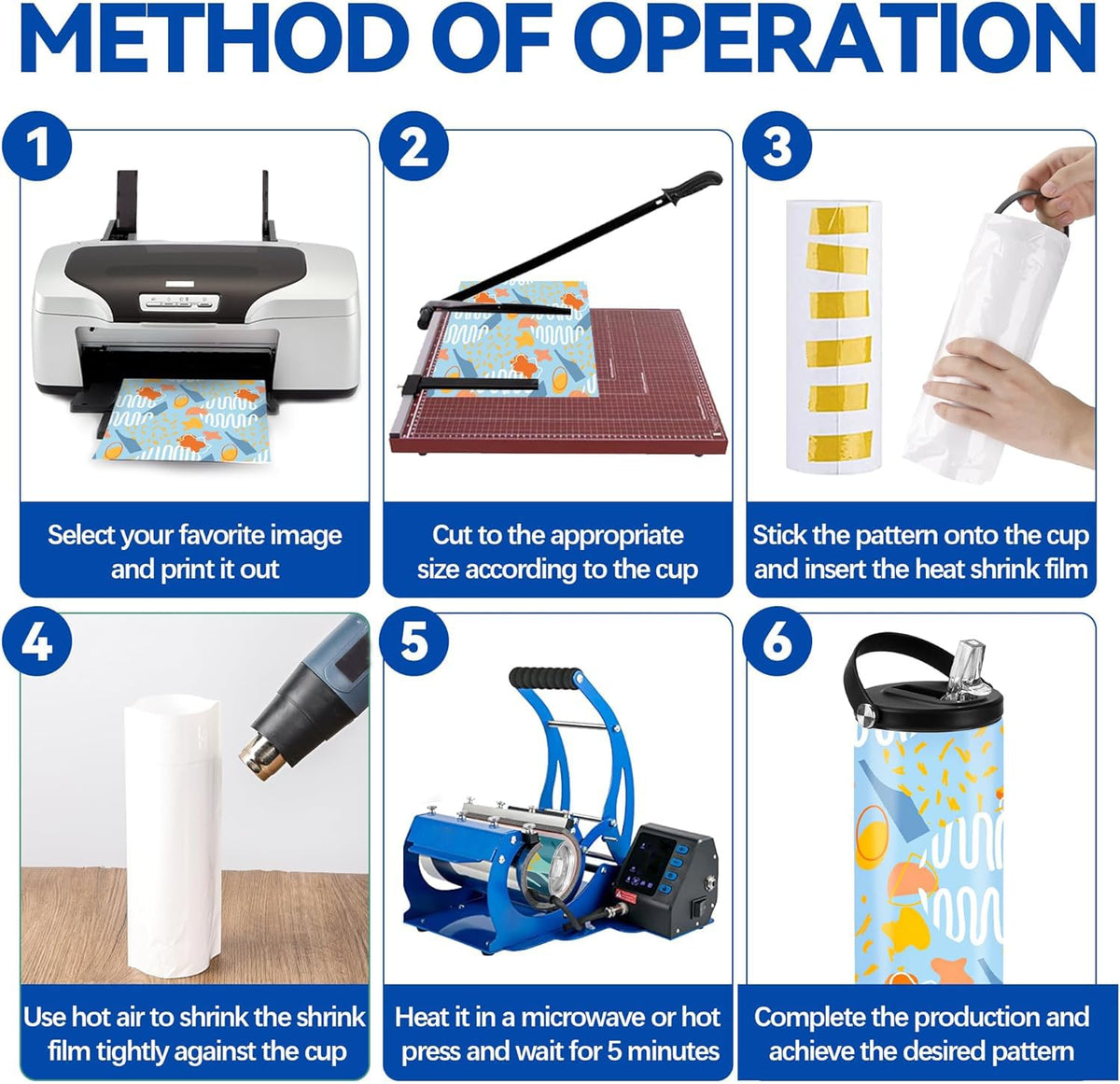 METHOD OF OPERATION

1

Select your favorite image and print it out

2

Cut to the appropriate size according to the cup

3

Stick the pattern onto the cup and insert the heat shrink film

4

Use hot air to shrink the shrink film tightly against the cup

5

Heat it in a microwave or hot press and wait for 5 minutes

6

Complete the production and achieve the desired pattern