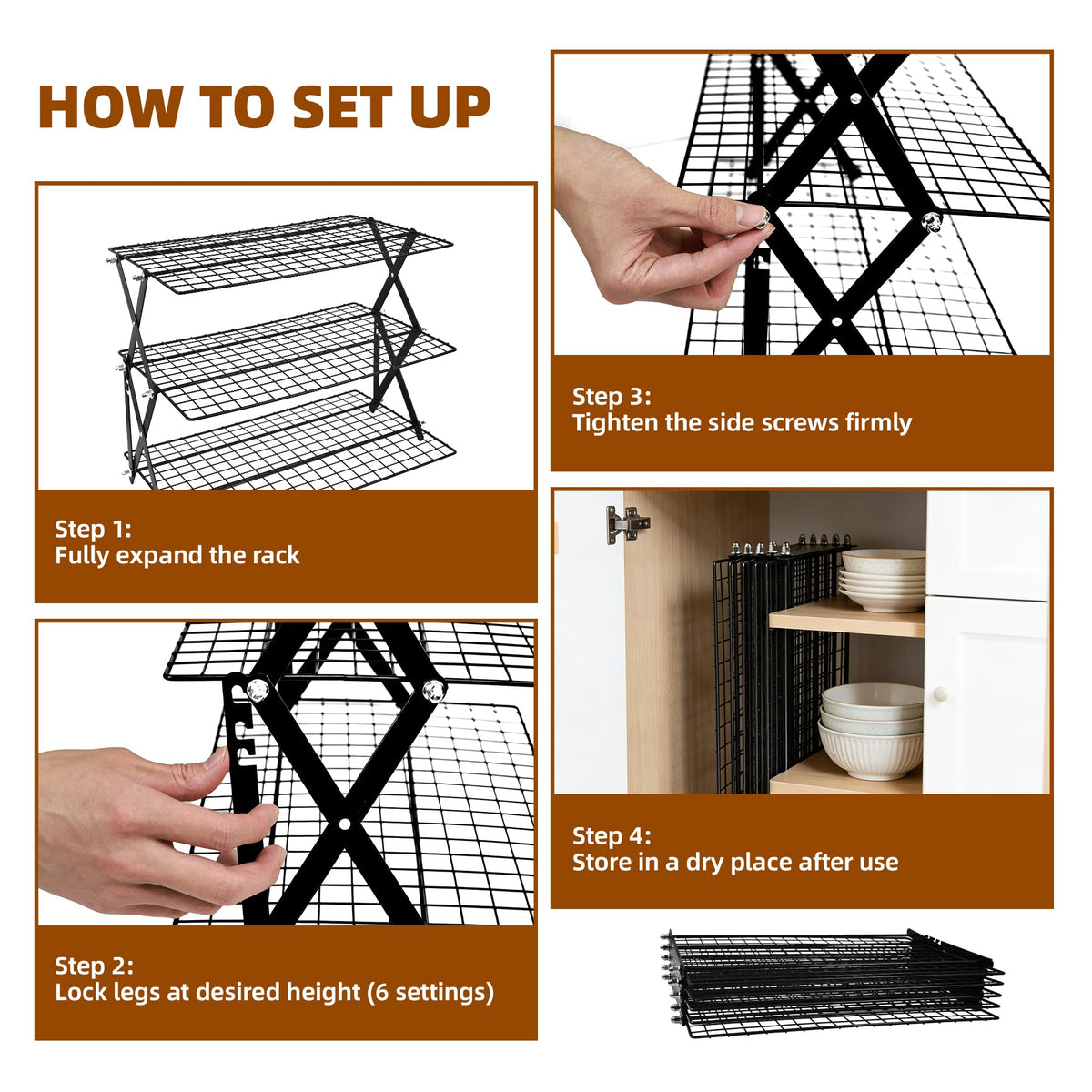 HOW TO SET UP

Step 1:
Fully expand the rack

Step 2:
Lock legs at desired height (6 settings)

Step 3:
Tighten the side screws firmly

Step 4:
Store in a dry place after use