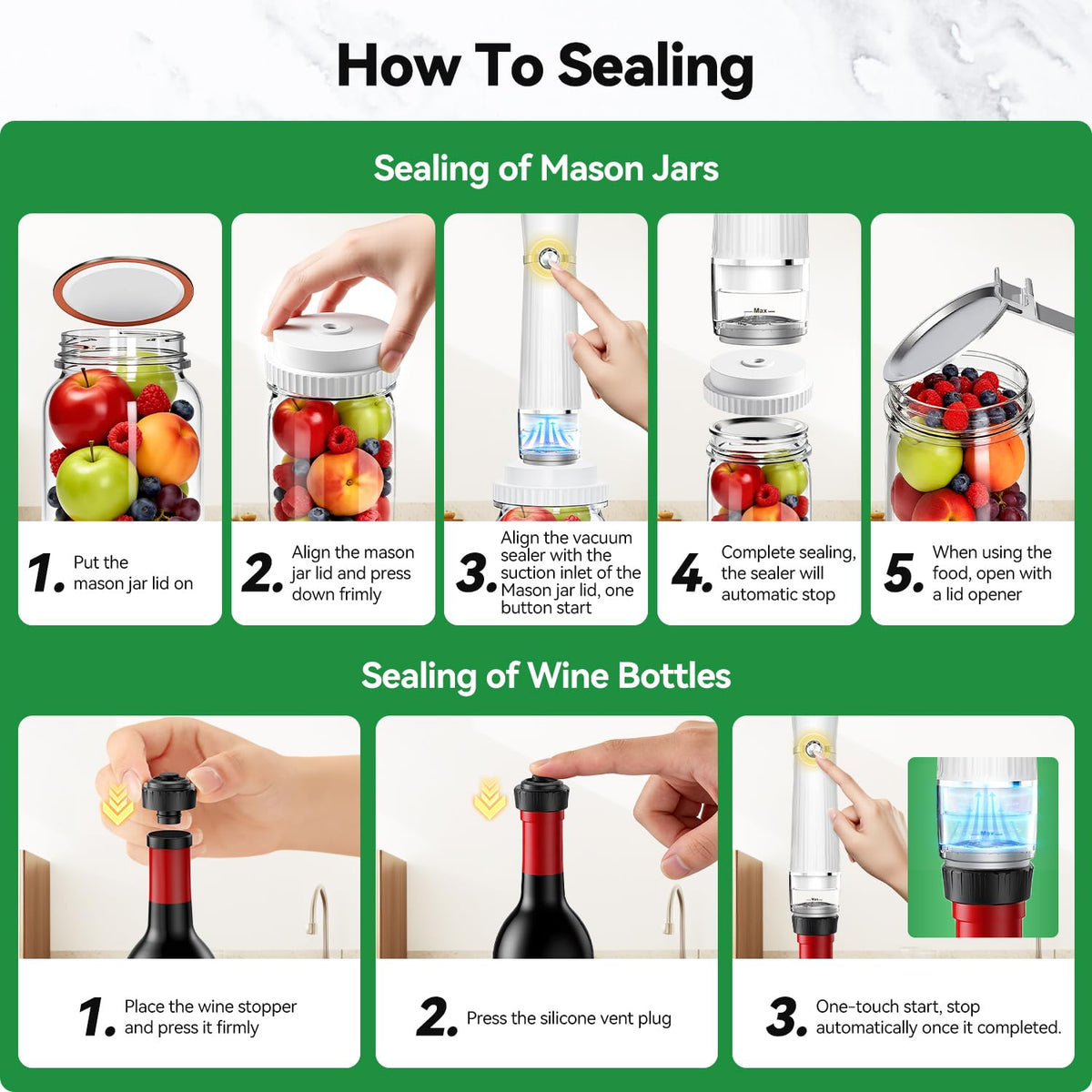 How To Sealing

Sealing of Mason Jars

Max

1. Put the mason jar lid on

2. Align the mason jar lid and press down frimly

3. Align the vacuum sealer with the suction inlet of the Mason jar lid, one button start

4. Complete sealing, the sealer will automatic stop

5. When using the food, open with a lid opener

Sealing of Wine Bottles

1. Place the wine stopper and press it firmly

2. Press the silicone vent plug

3. One-touch start, stop automatically once it completed.